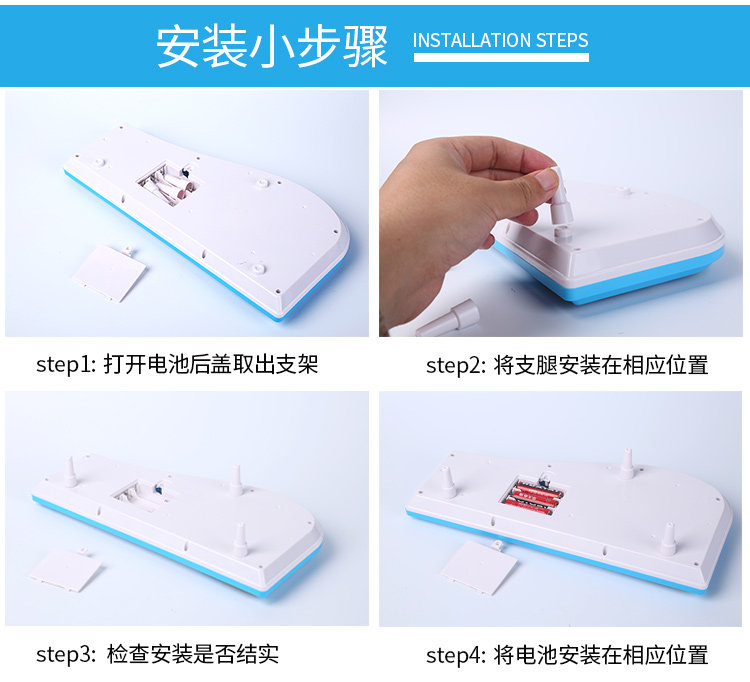 安装小步骤 INSTALLATION STEPS

step1: 打开电池后盖取出支架

step2: 将支腿安装在相应位置

step3: 检查安装是否结实

step4: 将电池安装在相应位置