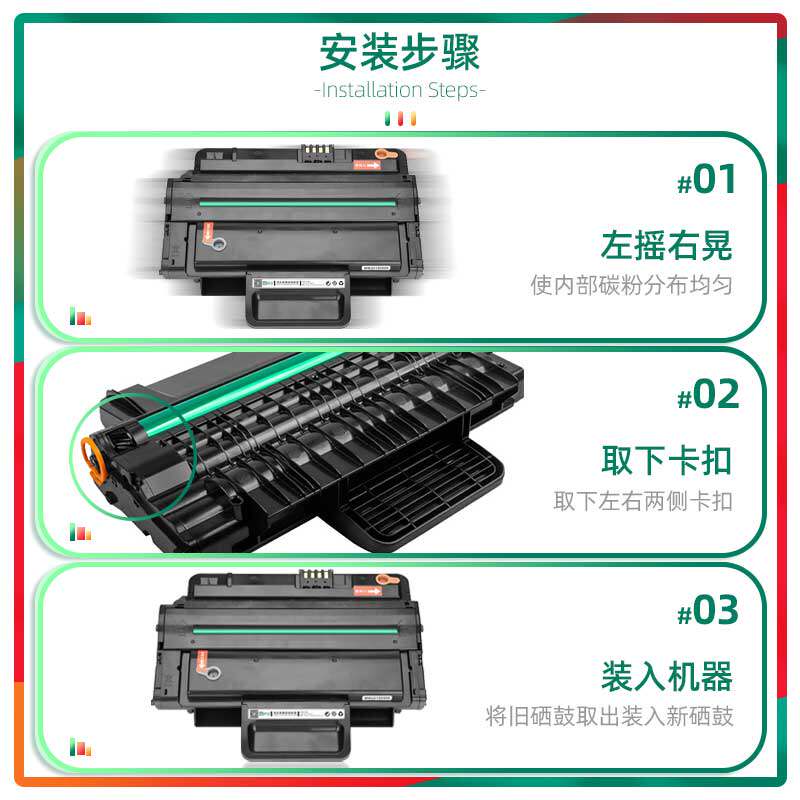 安装步骤
-Installation Steps-

#01
左摇右晃
使内部碳粉分布均匀

#02
取下卡扣
取下左右两侧卡扣

#03
装入机器
将旧硒鼓取出装入新硒鼓