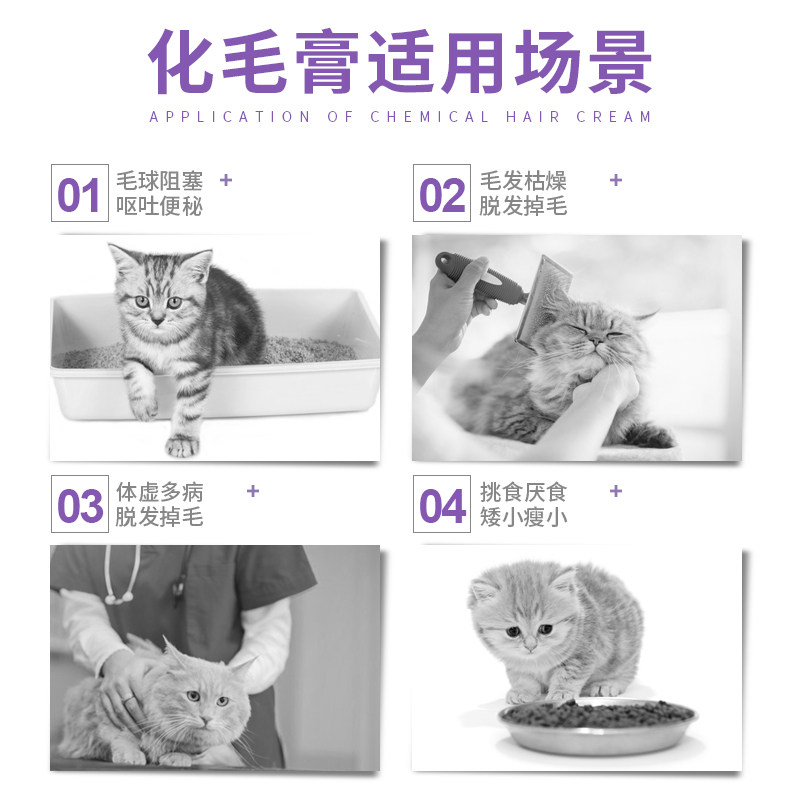 化毛膏适用场景

APPLICATION OF CHEMICAL HAIR CREAM

01 毛球阻塞 呕吐便秘 +

02 毛发枯燥 脱发掉毛 +

03 体虚多病 脱发掉毛 +

04 挑食厌食 矮小瘦小 +