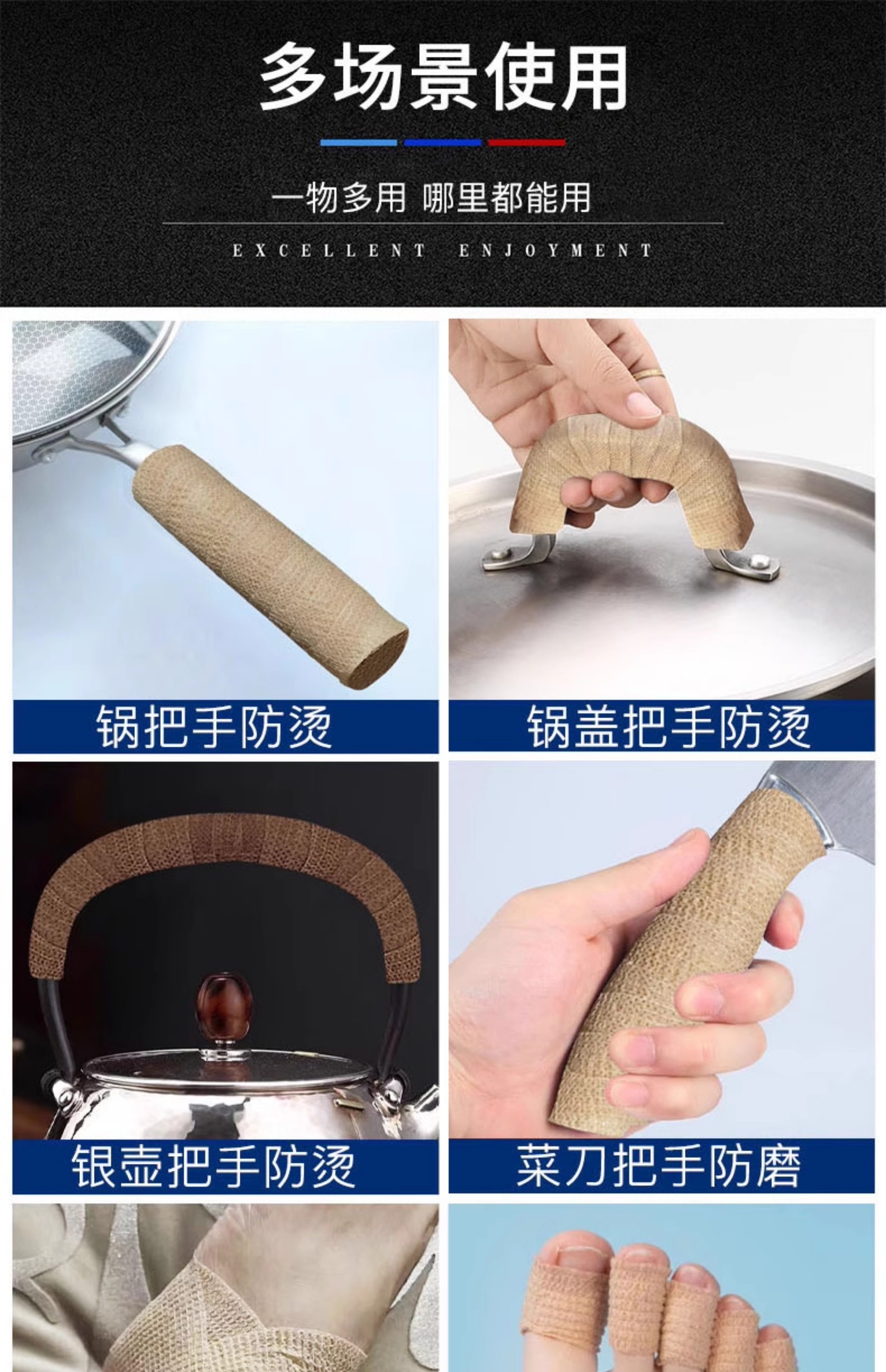 多场景使用

一物多用 哪里都能用

EXCELLENT ENJOYMENT

锅把手防烫

锅盖把手防烫

银壶把手防烫

菜刀把手防磨