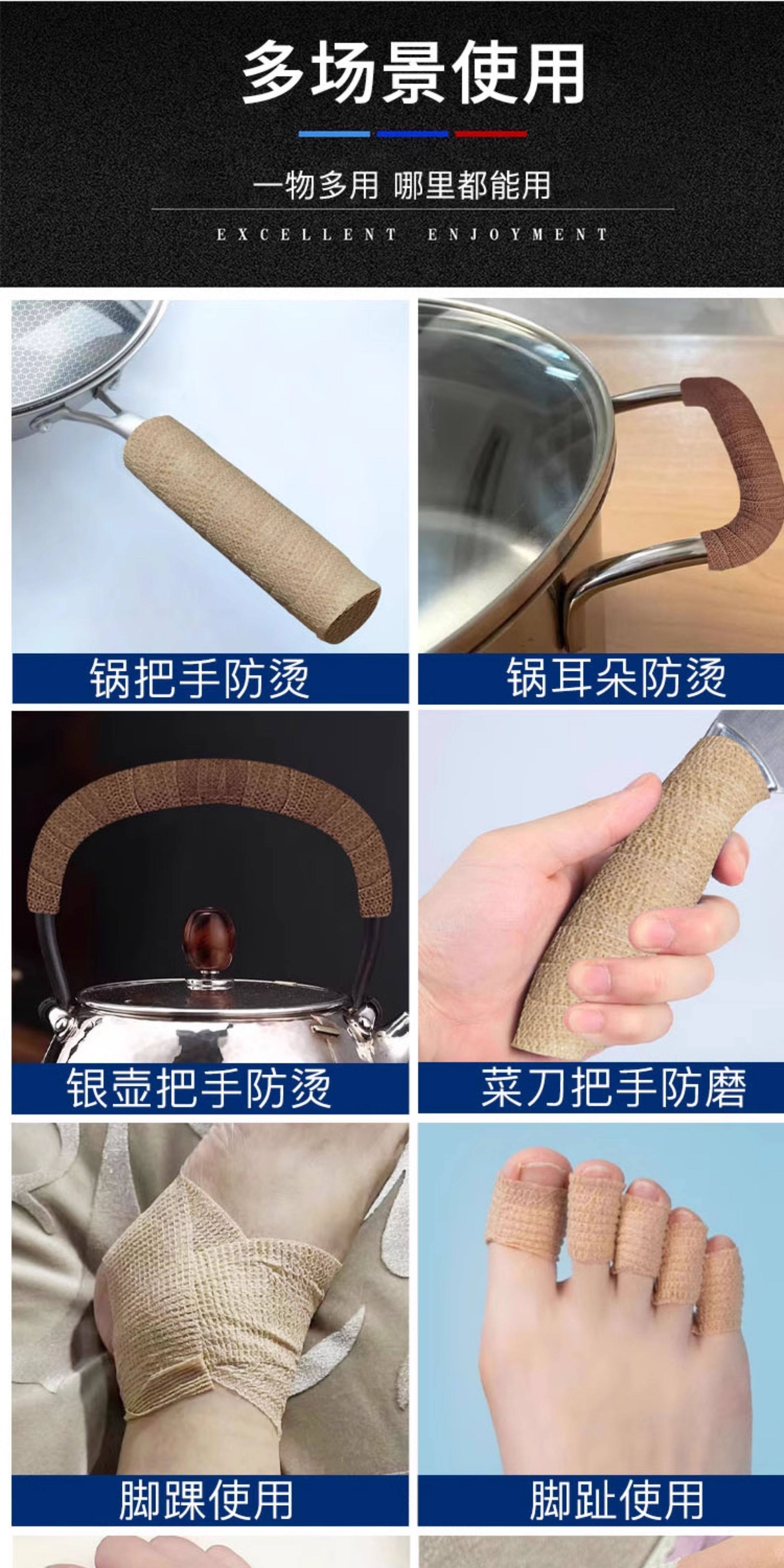 多场景使用

一物多用 哪里都能用

EXCELLENT ENJOYMENT

锅把手防烫

锅耳朵防烫

银壶把手防烫

菜刀把手防磨

脚踝使用

脚趾使用