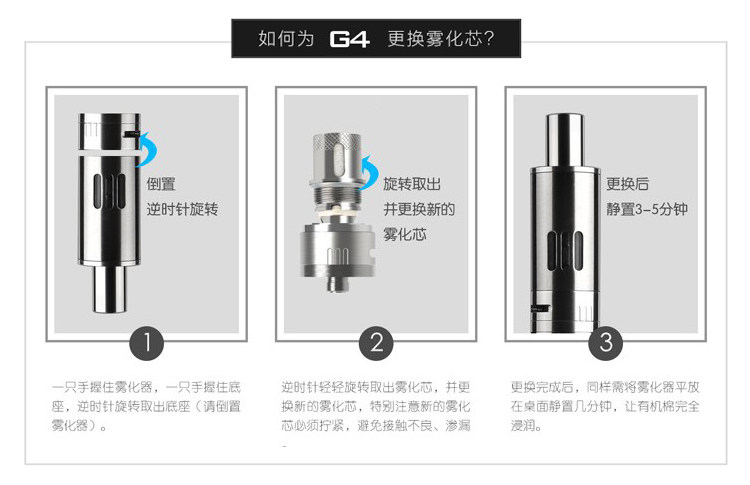 如何为 G4 更换雾化芯?

倒置
逆时针旋转

1

一只手握住雾化器，一只手握住底座，逆时针旋转取出底座（请倒置雾化器）。

旋转取出
并更换新的
雾化芯

2

逆时针轻轻旋转取出雾化芯，并更换新的雾化芯，特别注意新的雾化芯必须拧紧，避免接触不良、渗漏。

更换后
静置3-5分钟

3

更换完成后，同样需将雾化器平放在桌面静置几分钟，让有机棉完全浸润。