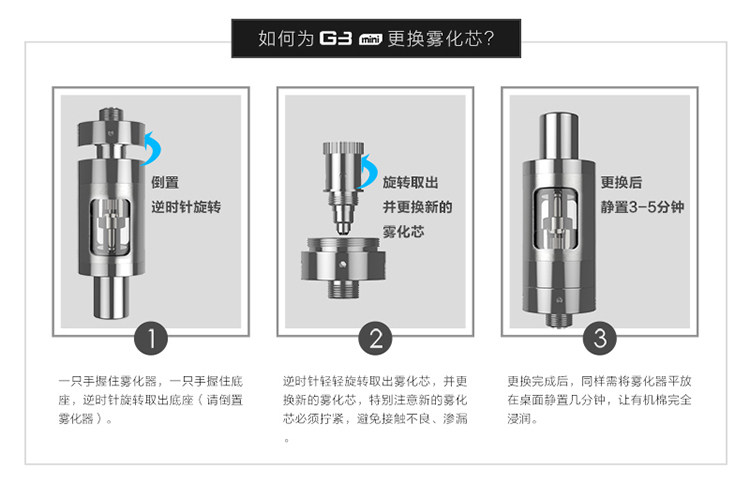 如何为 G3 mini 更换雾化芯?

倒置
逆时针旋转

1

一只手握住雾化器，一只手握住底座，逆时针旋转取出底座（请倒置雾化器）。

旋转取出
并更换新的
雾化芯

2

逆时针轻轻旋转取出雾化芯，并更换新的雾化芯，特别注意新的雾化芯必须拧紧，避免接触不良、渗漏。

更换后
静置3-5分钟

3

更换完成后，同样需将雾化器平放在桌面静置几分钟，让有机棉完全浸润。