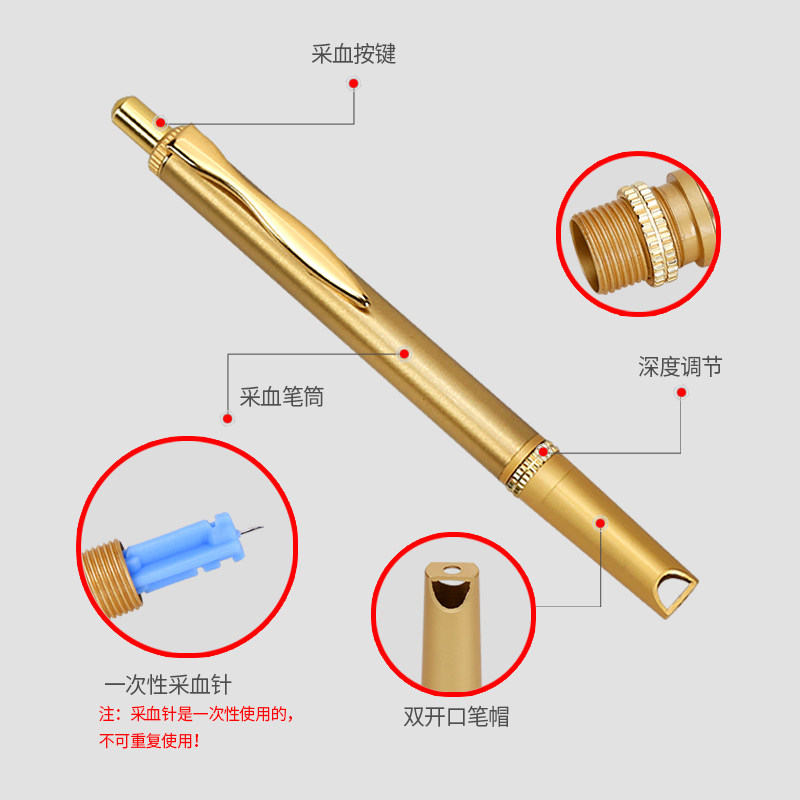 采血按键

深度调节

采血笔筒

一次性采血针
注：采血针是一次性使用的，不可重复使用！

双开口笔帽