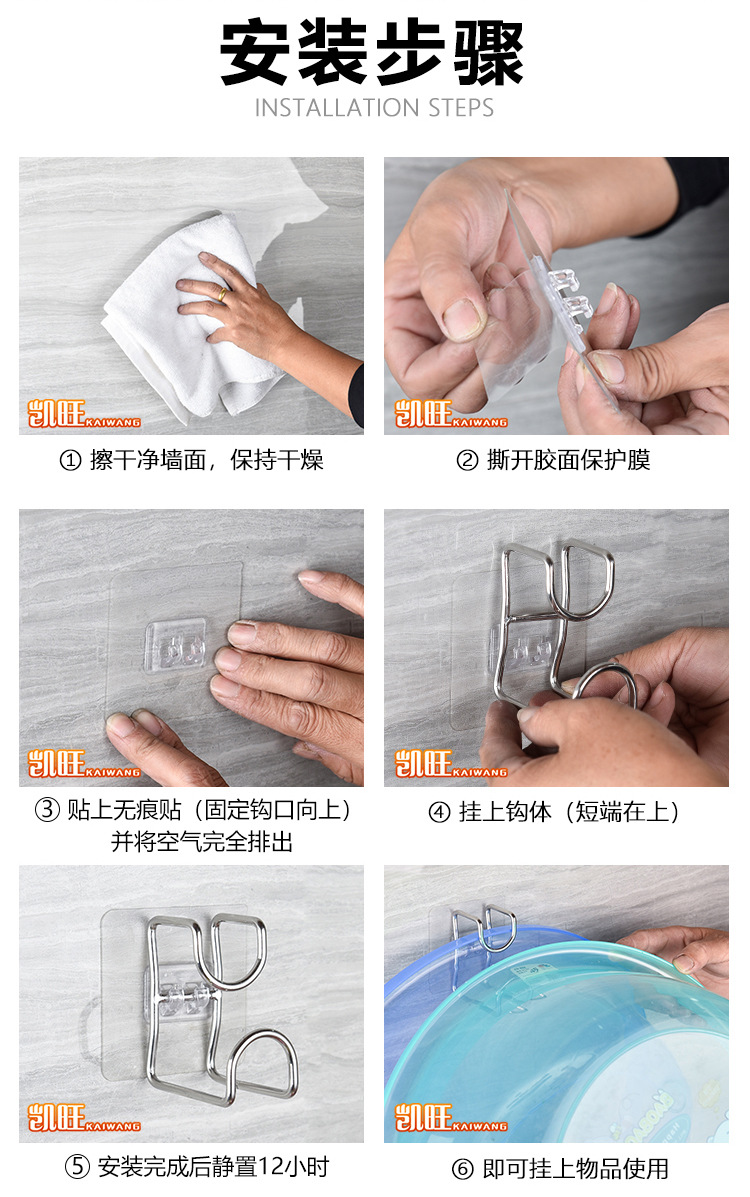 安装步骤
INSTALLATION STEPS

凯旺 KAIWANG

① 擦干净墙面，保持干燥

凯旺 KAIWANG

② 撕开胶面保护膜

凯旺 KAIWANG

③ 贴上无痕贴（固定钩口向上）并将空气完全排出

凯旺 KAIWANG

④ 挂上钩体（短端在上）

凯旺 KAIWANG

⑤ 安装完成后静置12小时

凯旺 KAIWANG

⑥ 即可挂上物品使用