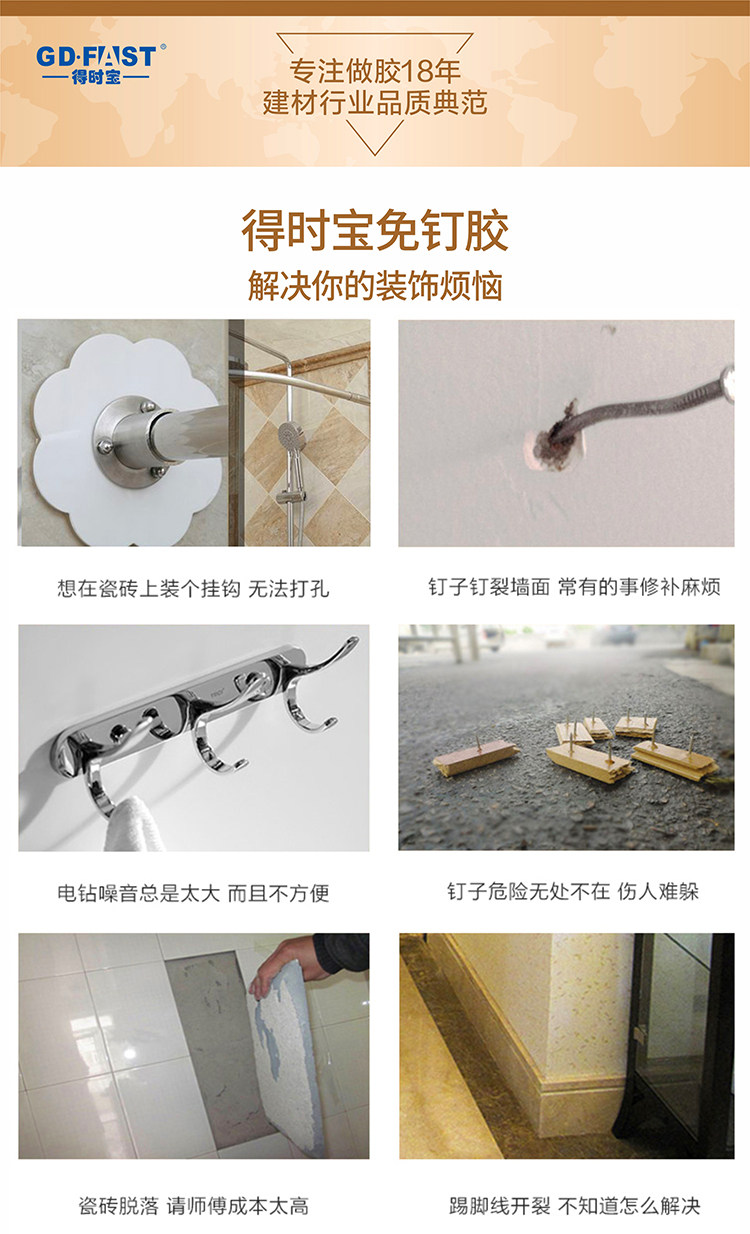 GD·FAST®
得时宝

专注做胶18年
建材行业品质典范

得时宝免钉胶
解决你的装饰烦恼

想在瓷砖上装个挂钩 无法打孔

钉子钉裂墙面 常有的事修补麻烦

电钻噪音总是太大 而且不方便

钉子危险无处不在 伤人难躲

瓷砖脱落 请师傅成本太高

踢脚线开裂 不知道怎么解决