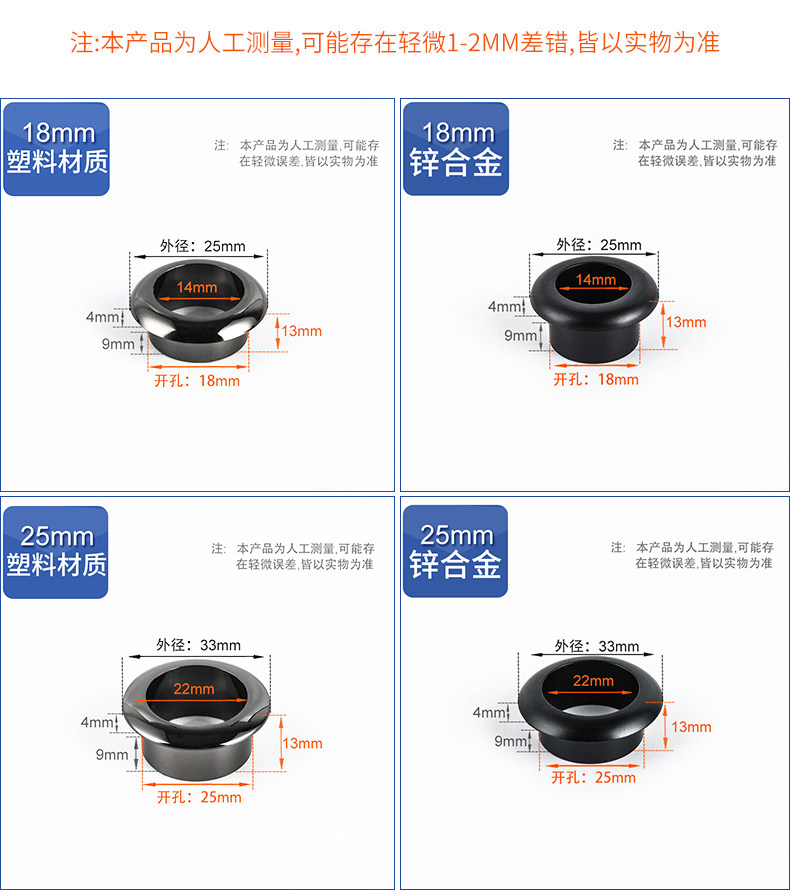 注:本产品为人工测量,可能存在轻微1-2MM差错,皆以实物为准

18mm
塑料材质

注: 本产品为人工测量,可能存在轻微误差,皆以实物为准

外径：25mm
14mm
4mm
9mm
13mm
开孔：18mm

18mm
锌合金

注: 本产品为人工测量,可能存在轻微误差,皆以实物为准

外径：25mm
14mm
4mm
9mm
13mm
开孔：18mm

25mm
塑料材质

注: 本产品为人工测量,可能存在轻微误差,皆以实物为准

外径：33mm
22mm
4mm
9mm
13mm
开孔：25mm

25mm
锌合金

注: 本产品为人工测量,可能存在轻微误差,皆以实物为准

外径：33mm
22mm
4mm
9mm
13mm
开孔：25mm