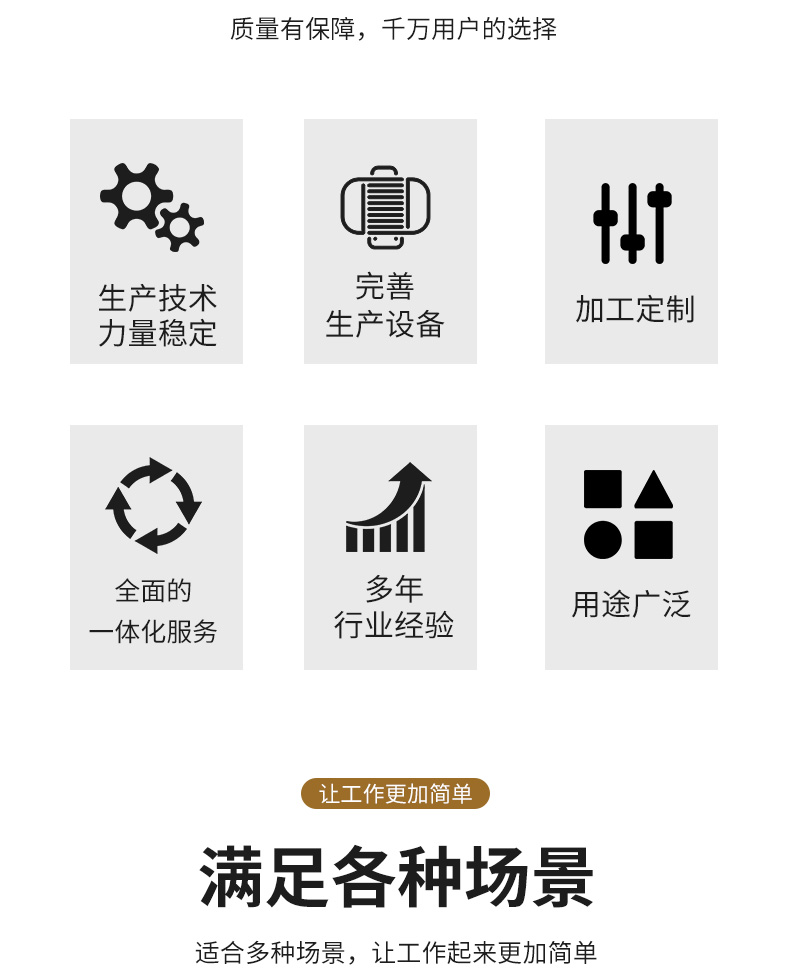 质量有保障，千万用户的选择

生产技术
力量稳定

完善
生产设备

加工定制

全面的
一体化服务

多年
行业经验

用途广泛

让工作更加简单

满足各种场景

适合多种场景，让工作起来更加简单