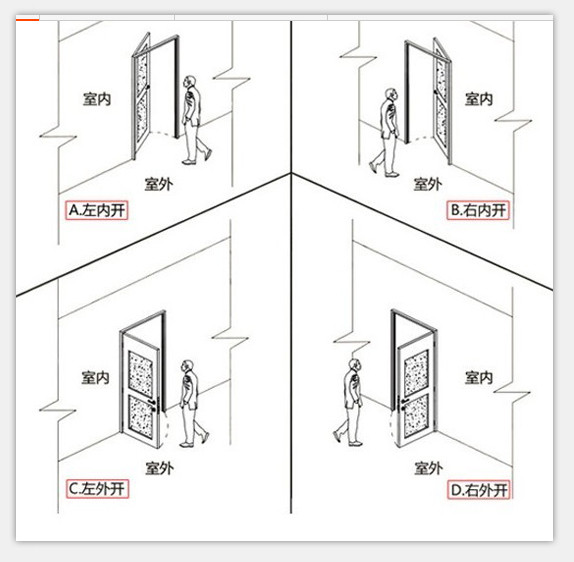 室内

室外

A.左内开

室内

室外

B.右内开

室内

室外

C.左外开

室内

室外

D.右外开