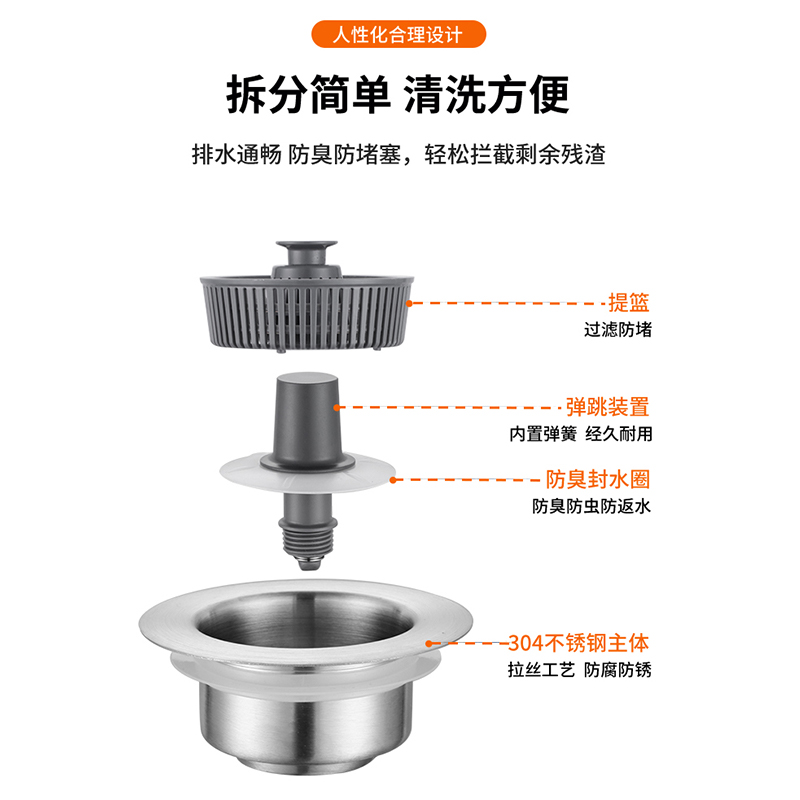 人性化合理设计

拆分简单 清洗方便

排水通畅 防臭防堵塞，轻松拦截剩余残渣

提篮
过滤防堵

弹跳装置
内置弹簧 经久耐用

防臭封水圈
防臭防虫防返水

304不锈钢主体
拉丝工艺 防腐防锈