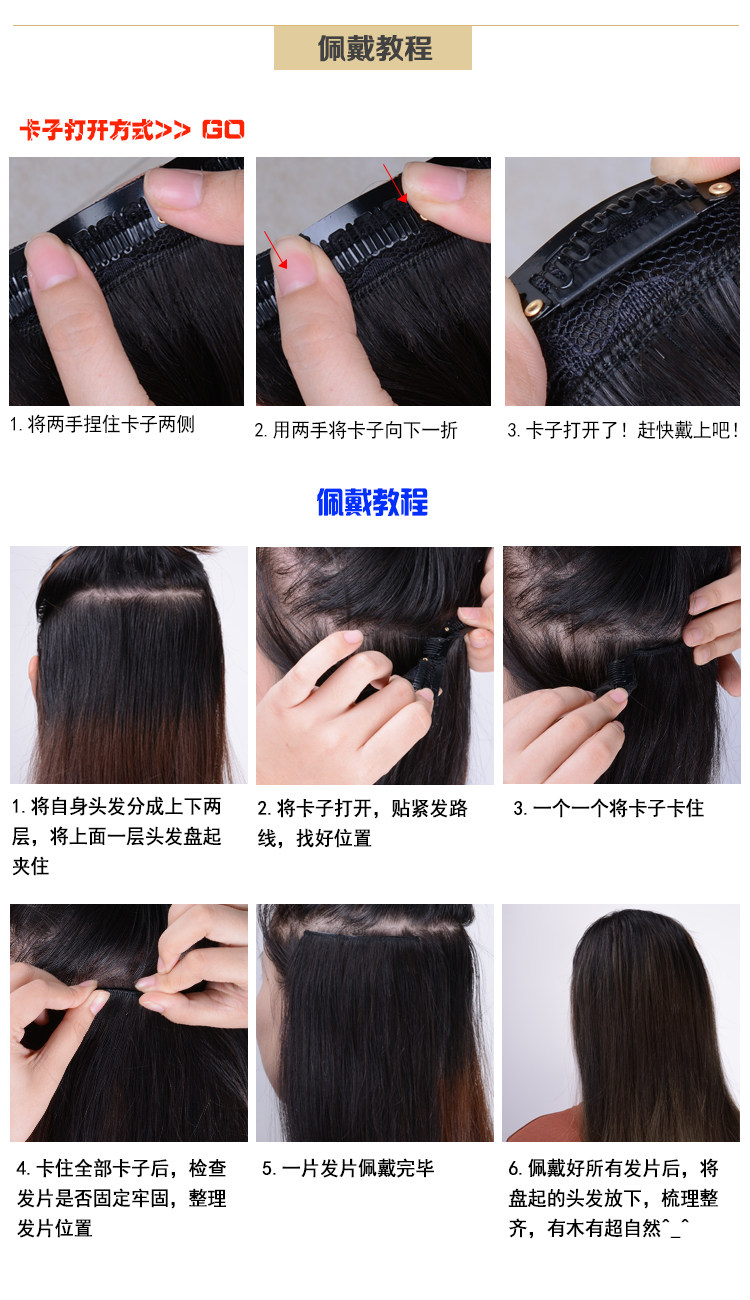 佩戴教程

卡子打开方式>> GO

1. 将两手捏住卡子两侧

2. 用两手将卡子向下一折

3. 卡子打开了！赶快戴上吧！

佩戴教程

1. 将自身头发分成上下两层，将上面一层头发盘起夹住

2. 将卡子打开，贴紧发路线，找好位置

3. 一个一个将卡子卡住

4. 卡住全部卡子后，检查发片是否固定牢固，整理发片位置

5. 一片发片佩戴完毕

6. 佩戴好所有发片后，将盘起的头发放下，梳理整齐，有木有超自然^_^