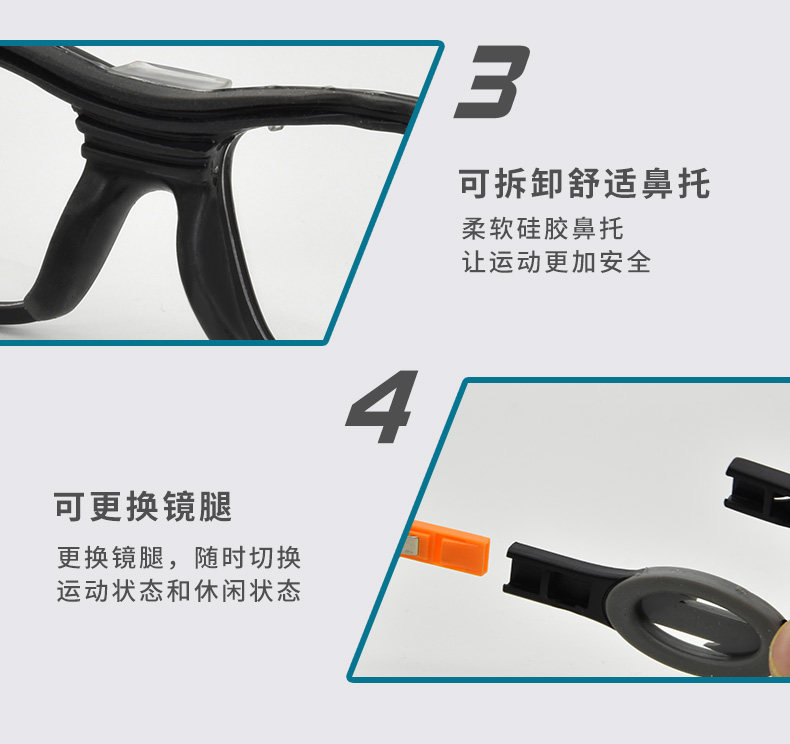 3

可拆卸舒适鼻托

柔软硅胶鼻托
让运动更加安全

4

可更换镜腿

更换镜腿，随时切换
运动状态和休闲状态