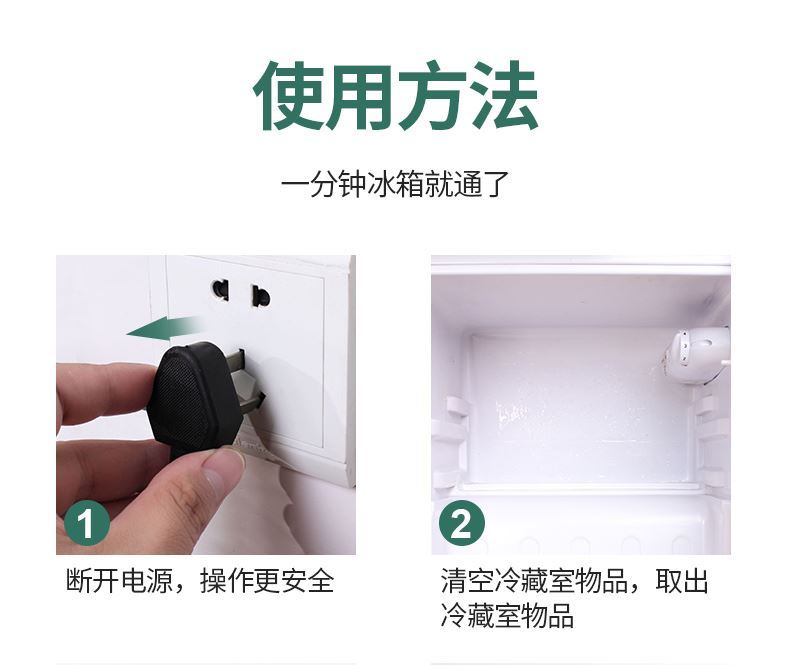 使用方法

一分钟冰箱就通了

1

断开电源，操作更安全

2

清空冷藏室物品，取出冷藏室物品