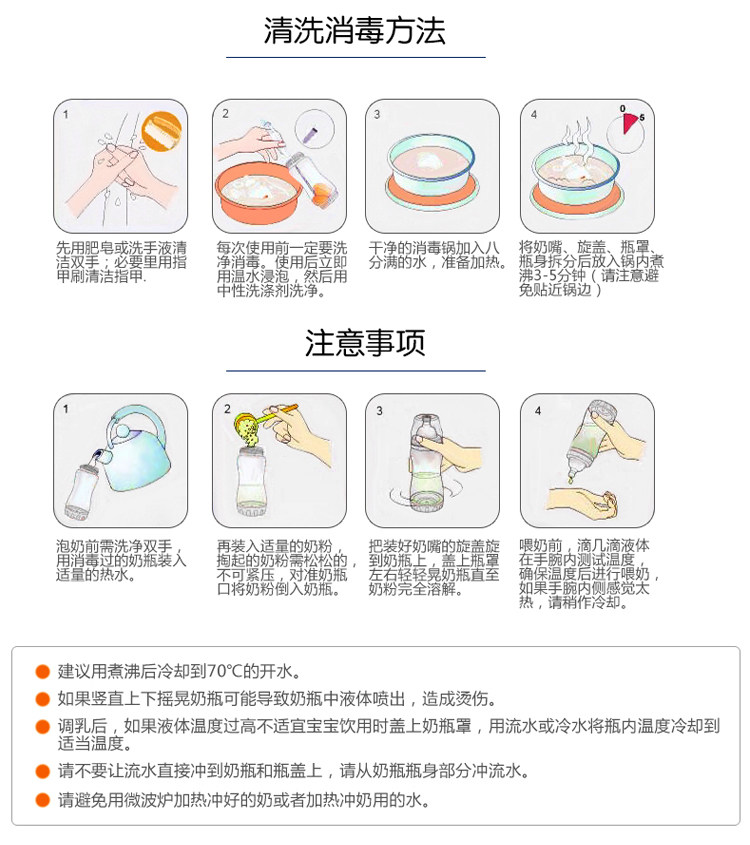 清洗消毒方法

1

先用肥皂或洗手液清洁双手；必要里用指甲刷清洁指甲.

2

每次使用前一定要洗净消毒。使用后立即用温水浸泡，然后用中性洗涤剂洗净。

3

干净的消毒锅加入八分满的水，准备加热。

4

0 5

将奶嘴、旋盖、瓶罩、瓶身拆分后放入锅内煮沸3-5分钟（请注意避免贴近锅边）

注意事项

1

泡奶前需洗净双手，用消毒过的奶瓶装入适量的热水。

2

再装入适量的奶粉，掏起的奶粉需松松的，不可紧压，对准奶瓶口将奶粉倒入奶瓶。

3

把装好奶嘴的旋盖旋到奶瓶上，盖上瓶罩左右轻轻晃奶瓶直至奶粉完全溶解。

4

喂奶前，滴几滴液体在手腕内测试温度，确保温度后进行喂奶，如果手腕内侧感觉太热，请稍作冷却。

建议用煮沸后冷却到70°C的开水。

如果竖直上下摇晃奶瓶可能导致奶瓶中液体喷出，造成烫伤。

调乳后，如果液体温度过高不适宜宝宝饮用时盖上奶瓶罩，用流水或冷水将瓶内温度冷却到适当温度。

请不要让流水直接冲到奶瓶和瓶盖上，请从奶瓶瓶身部分冲流水。

请避免用微波炉加热冲好的奶或者加热冲奶用的水。