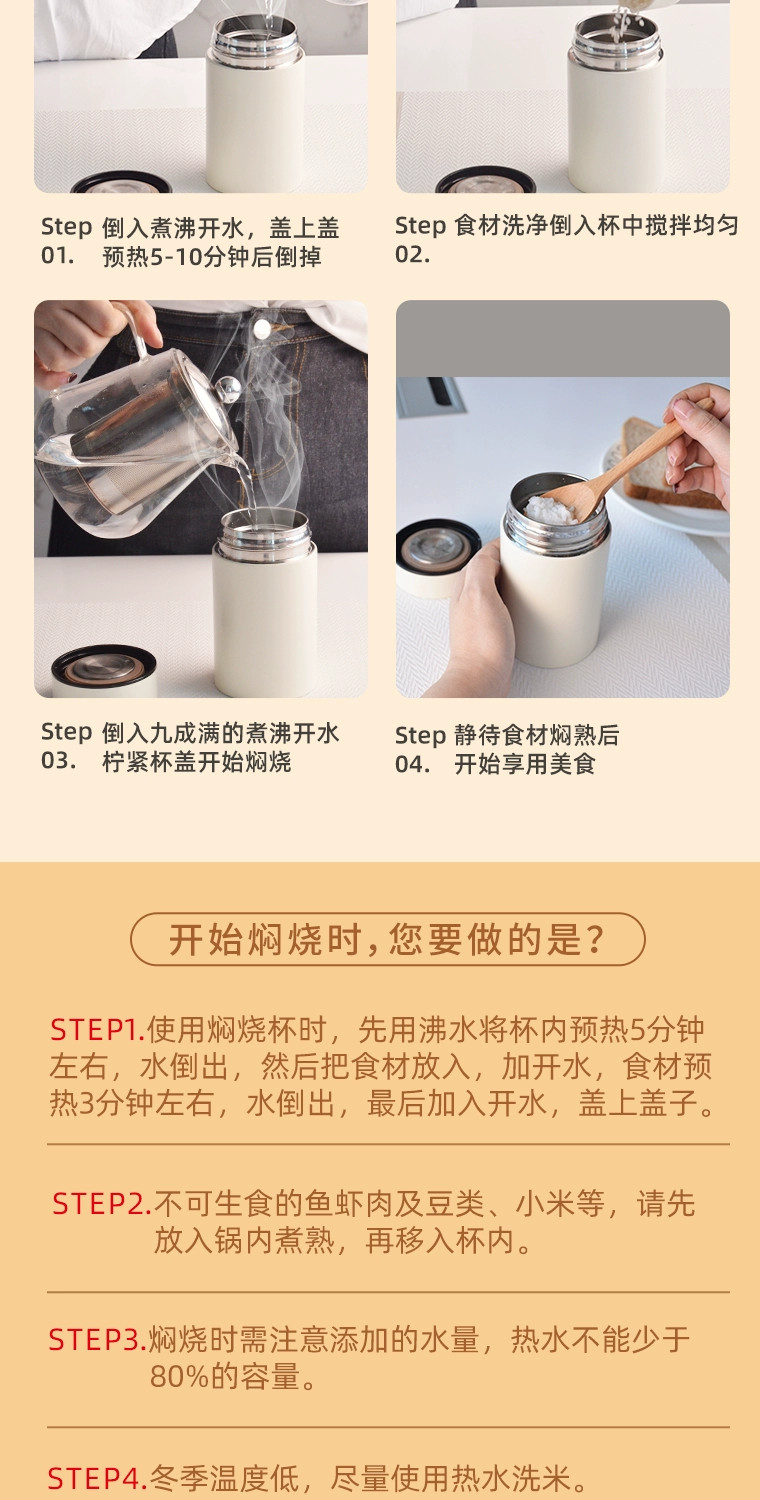 Step 01. 倒入煮沸开水，盖上盖 预热5-10分钟后倒掉

Step 02. 食材洗净倒入杯中搅拌均匀

Step 03. 倒入九成满的煮沸开水 柠紧杯盖开始焖烧

Step 04. 静待食材焖熟后 开始享用美食

开始焖烧时，您要做的是？

STEP1.使用焖烧杯时，先用沸水将杯内预热5分钟左右，水倒出，然后把食材放入，加开水，食材预热3分钟左右，水倒出，最后加入开水，盖上盖子。

STEP2.不可生食的鱼虾肉及豆类、小米等，请先放入锅内煮熟，再移入杯内。

STEP3.焖烧时需注意添加的水量，热水不能少于80%的容量。

STEP4.冬季温度低，尽量使用热水洗米。