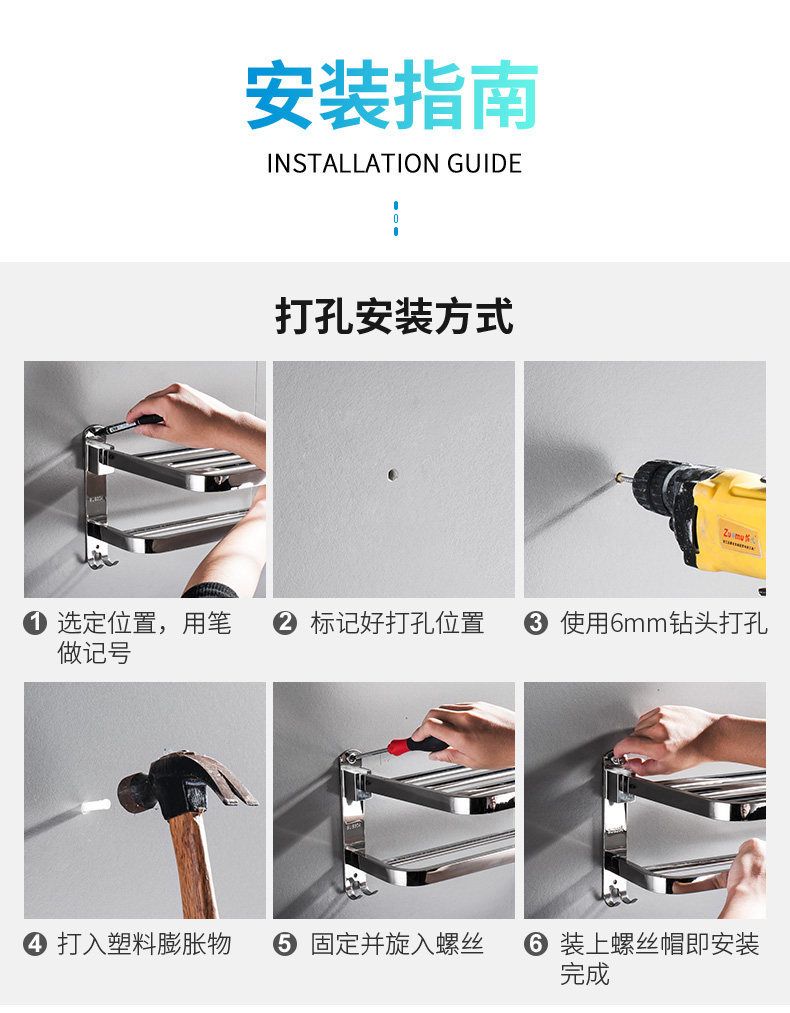 安装指南

INSTALLATION GUIDE

打孔安装方式

❶ 选定位置，用笔做记号

❷ 标记好打孔位置

❸ 使用6mm钻头打孔

❹ 打入塑料膨胀物

❺ 固定并旋入螺丝

❻ 装上螺丝帽即安装完成