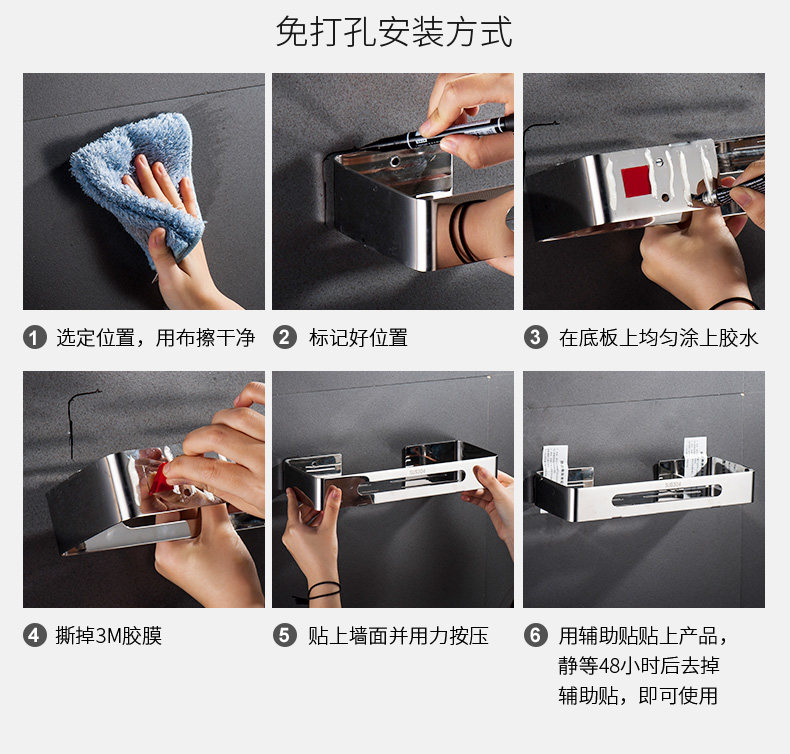 免打孔安装方式

1 选定位置，用布擦干净

2 标记好位置

3 在底板上均匀涂上胶水

4 撕掉3M胶膜

5 贴上墙面并用力按压

6 用辅助贴贴上产品，静等48小时后去掉辅助贴，即可使用