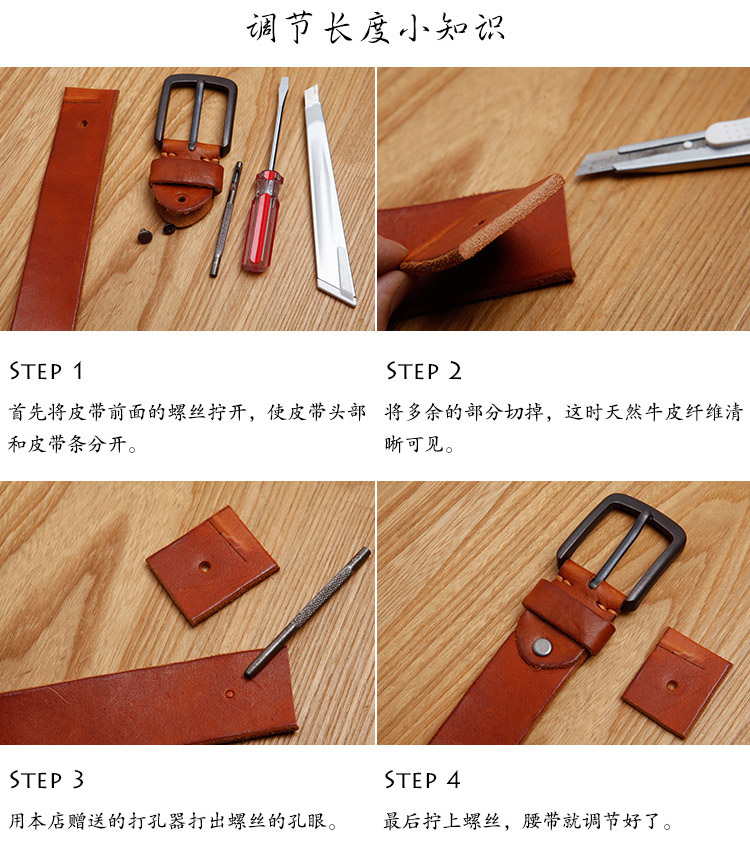 调节长度小知识

STEP 1

首先将皮带前面的螺丝拧开，使皮带头部和皮带条分开。

STEP 2

将多余的部分切掉，这时天然牛皮纤维清晰可见。

STEP 3

用本店赠送的打孔器打出螺丝的孔眼。

STEP 4

最后拧上螺丝，腰带就调节好了。