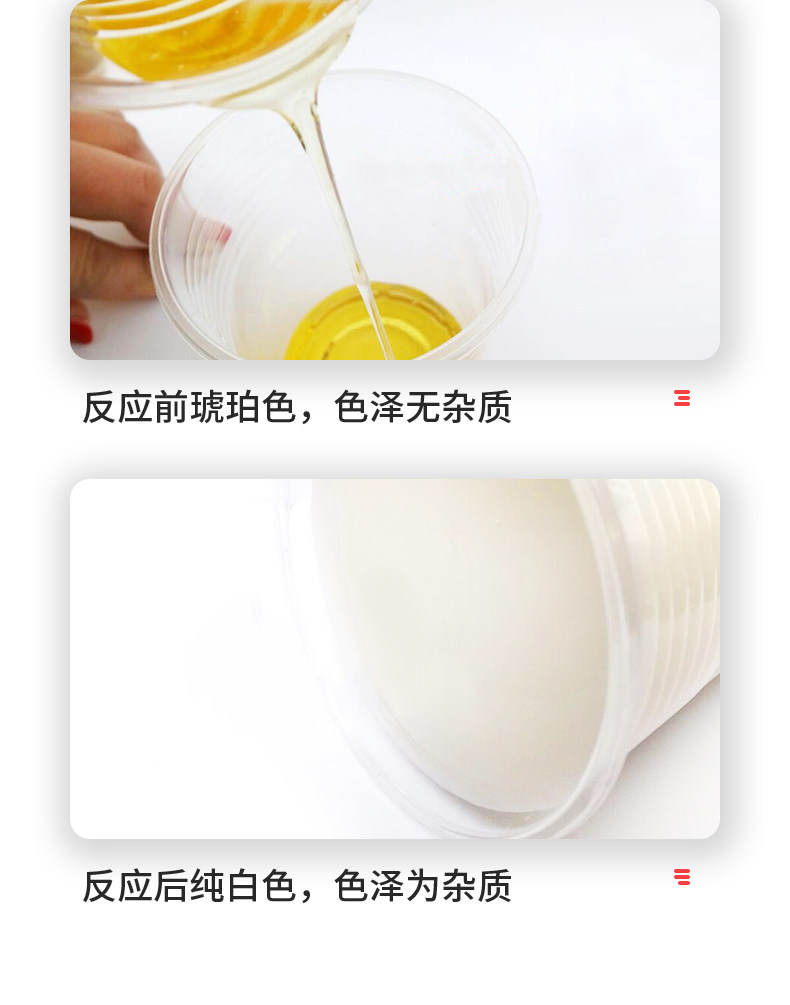 反应前琥珀色，色泽无杂质

反应后纯白色，色泽为杂质