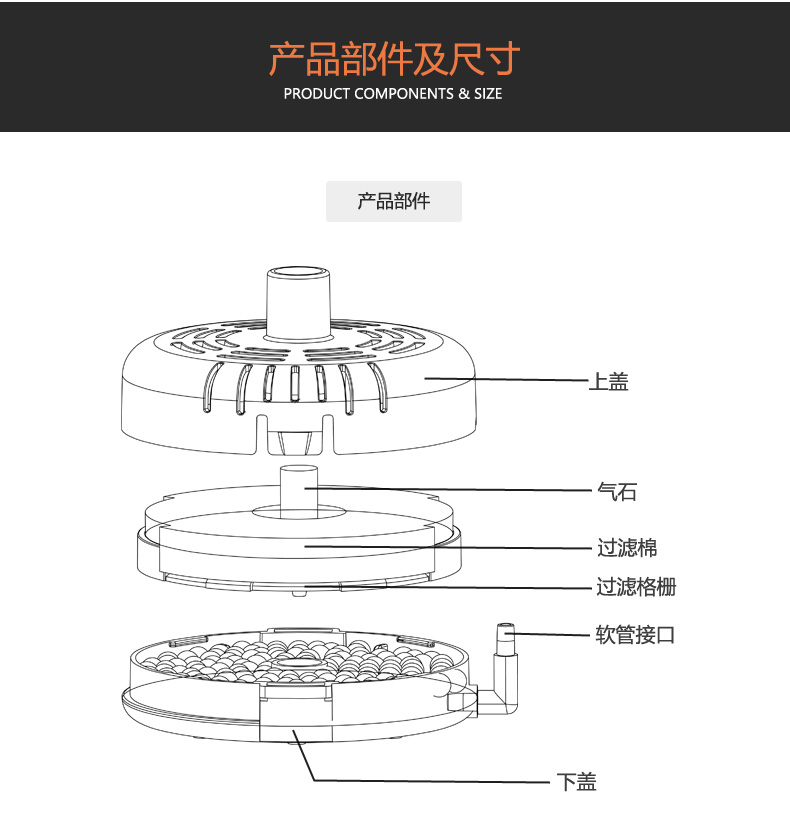 产品部件及尺寸
PRODUCT COMPONENTS & SIZE

产品部件

上盖
气石
过滤棉
过滤格栅
软管接口
下盖