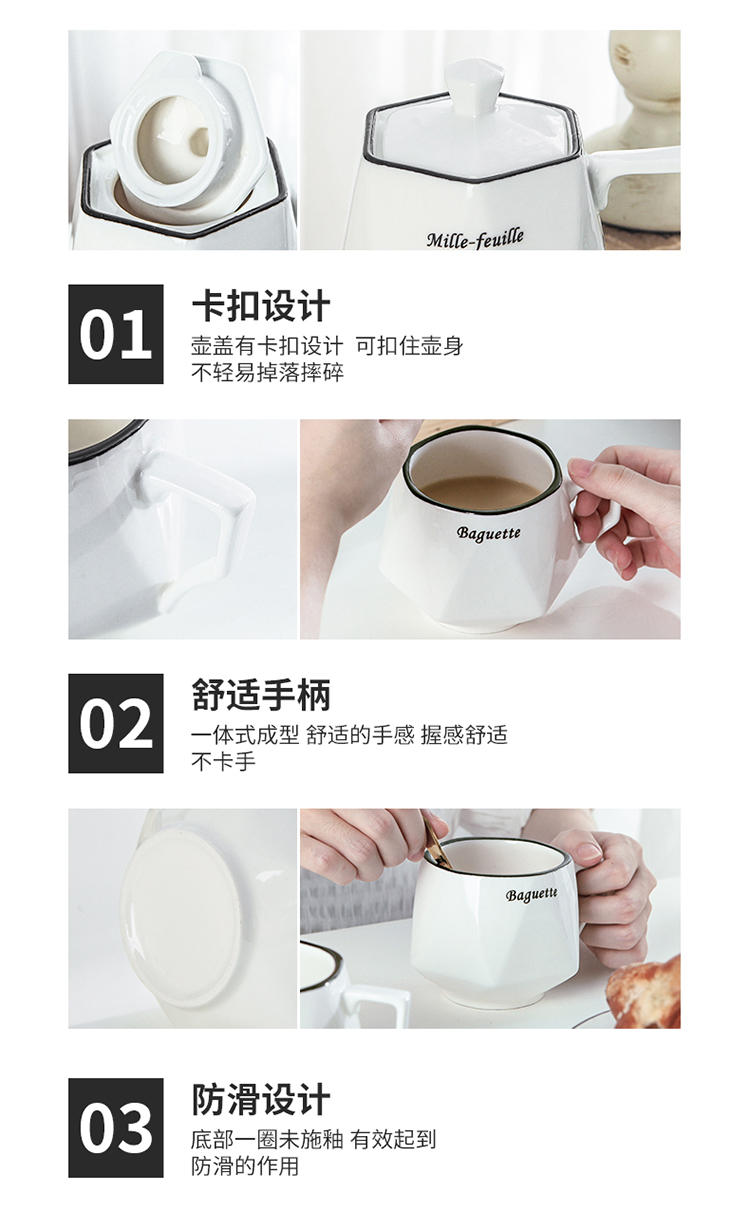 Mille-feuille

01

卡扣设计

壶盖有卡扣设计 可扣住壶身
不轻易掉落摔碎

Baguette

02

舒适手柄

一体式成型 舒适的手感 握感舒适
不卡手

Baguette

03

防滑设计

底部一圈未施釉 有效起到
防滑的作用