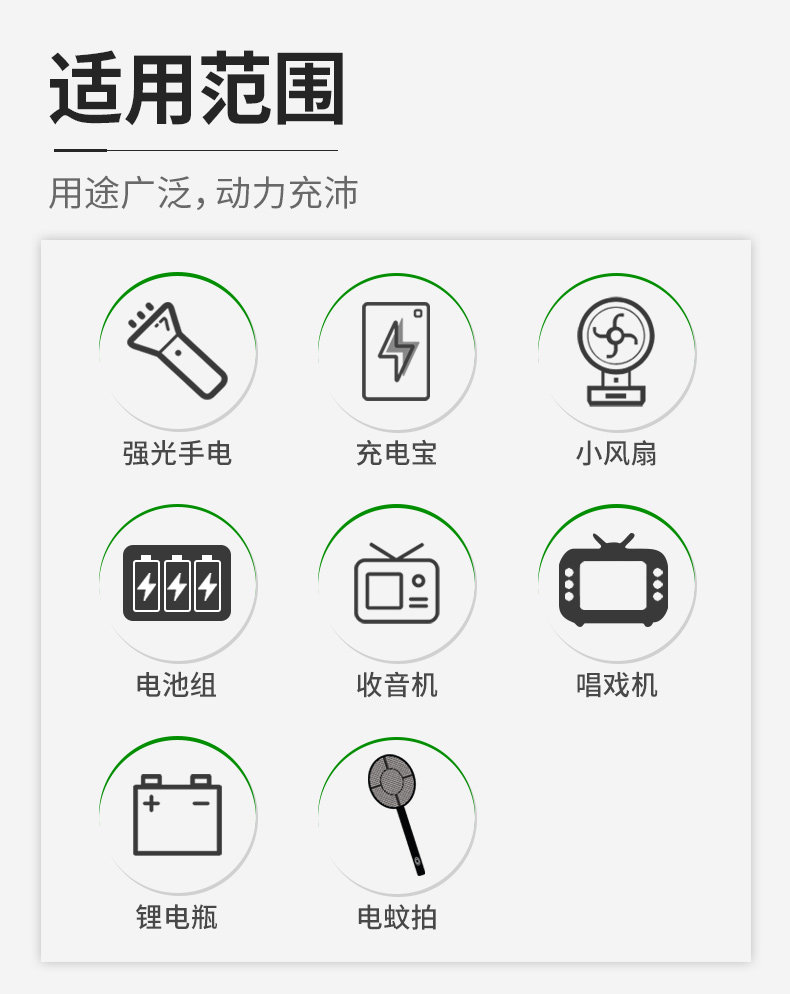 适用范围

用途广泛，动力充沛

强光手电

充电宝

小风扇

电池组

收音机

唱戏机

锂电瓶

电蚊拍