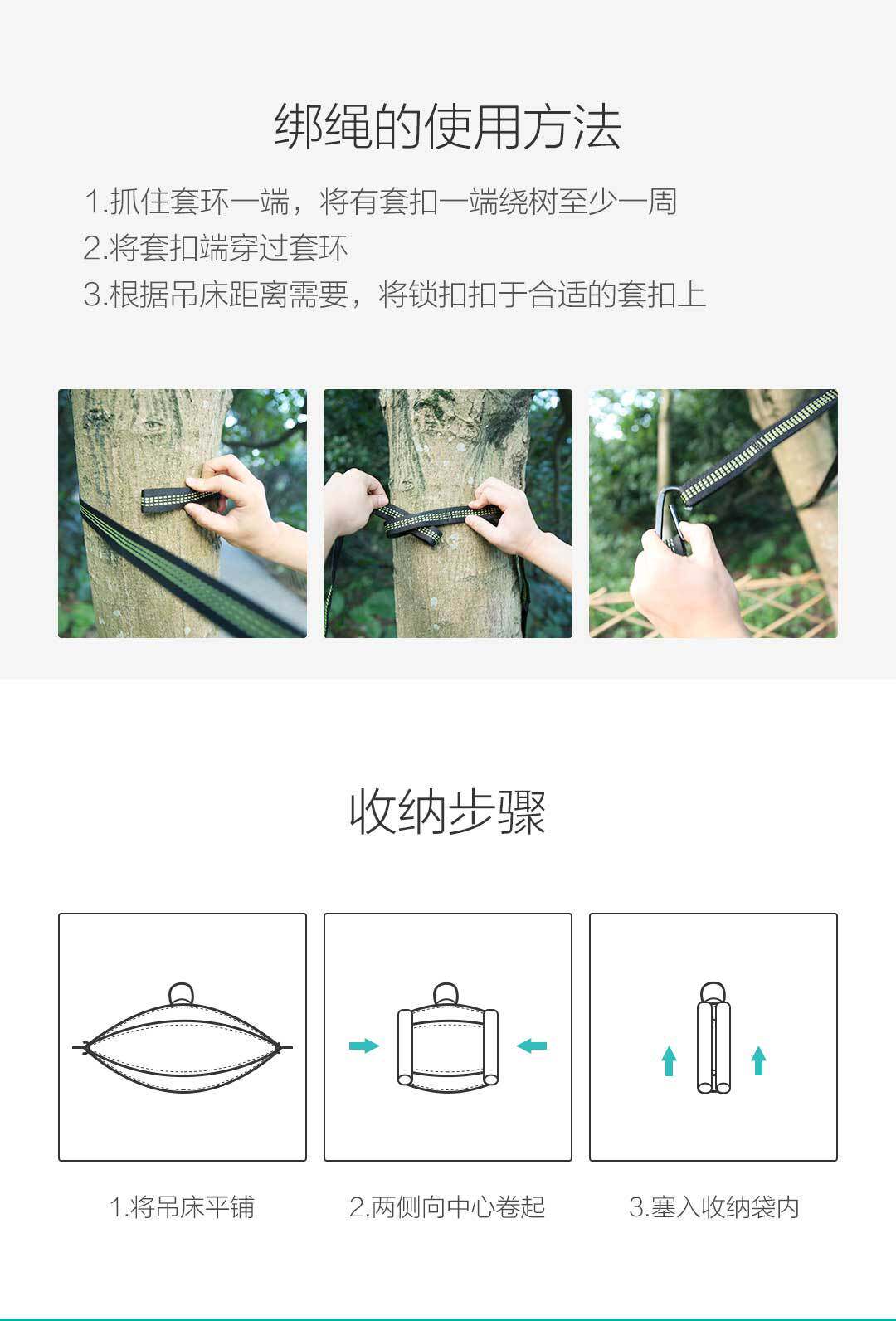 绑绳的使用方法

1.抓住套环一端，将有套扣一端绕树至少一周
2.将套扣端穿过套环
3.根据吊床距离需要，将锁扣扣于合适的套扣上

收纳步骤

1.将吊床平铺

2.两侧向中心卷起

3.塞入收纳袋内