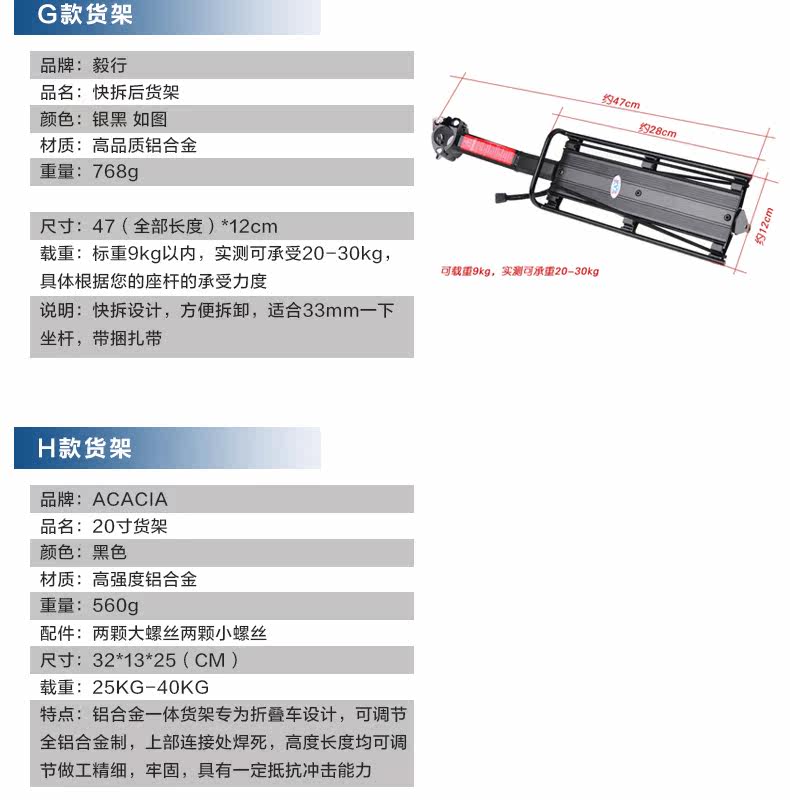 G款货架

品牌：毅行
品名：快拆后货架
颜色：银黑 如图
材质：高品质铝合金
重量：768g

尺寸：47（全部长度）*12cm
载重：标重9kg以内，实测可承受20-30kg，具体根据您的座杆的承受力度
说明：快拆设计，方便拆卸，适合33mm一下坐杆，带捆扎带

约47cm
约28cm
约12cm
可载重9kg，实测可承重20-30kg

H款货架

品牌：ACACIA
品名：20寸货架
颜色：黑色
材质：高强度铝合金
重量：560g
配件：两颗大螺丝两颗小螺丝
尺寸：32*13*25（CM）
载重：25KG-40KG
特点：铝合金一体货架专为折叠车设计，可调节全铝合金制，上部连接处焊死，高度长度均可调节做工精细，牢固，具有一定抵抗冲击能力