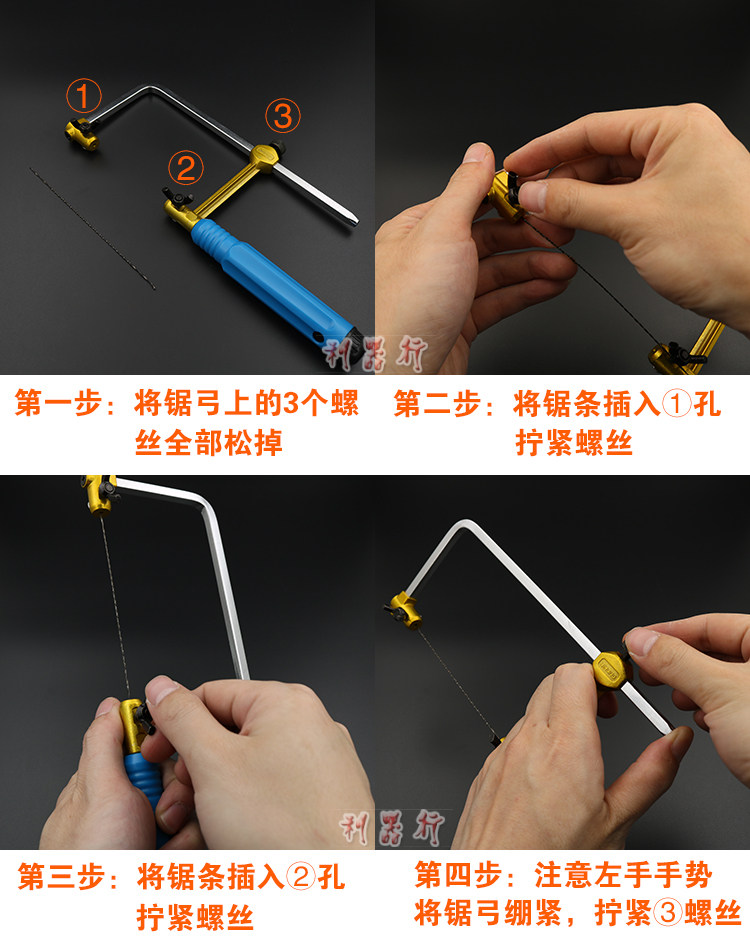 ①
③
②
利器行
第一步：将锯弓上的3个螺丝全部松掉

第二步：将锯条插入①孔拧紧螺丝

利器行
第三步：将锯条插入②孔拧紧螺丝

第四步：注意左手手势将锯弓绷紧，拧紧③螺丝