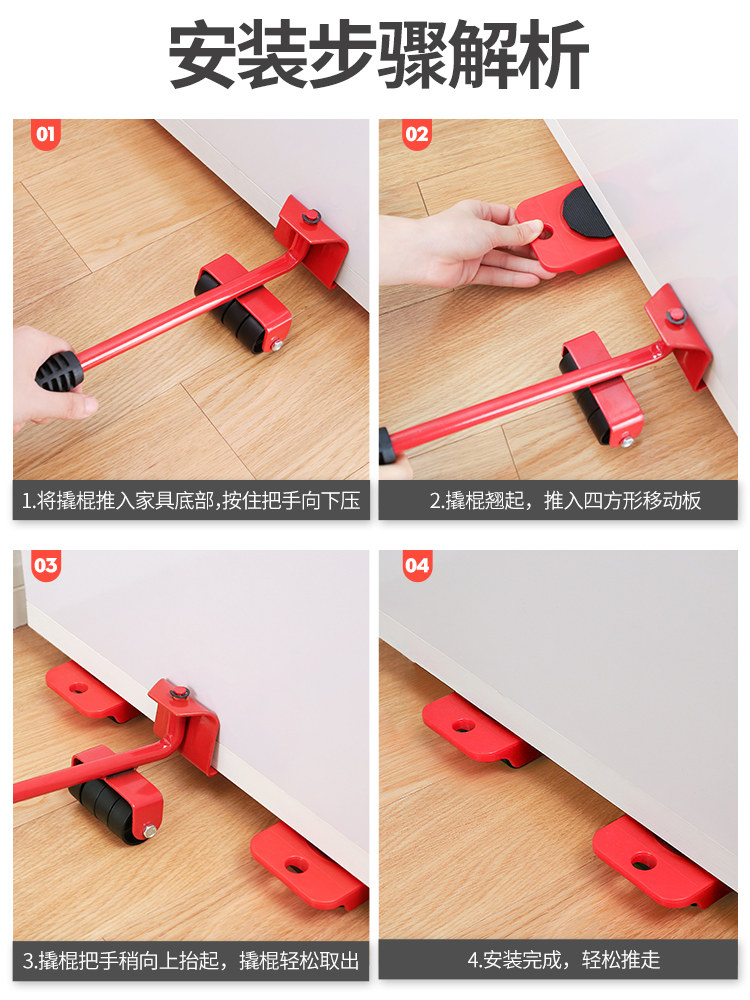 安装步骤解析

01

1.将撬棍推入家具底部,按住把手向下压

02

2.撬棍翘起，推入四方形移动板

03

3.撬棍把手稍向上抬起，撬棍轻松取出

04

4.安装完成，轻松推走