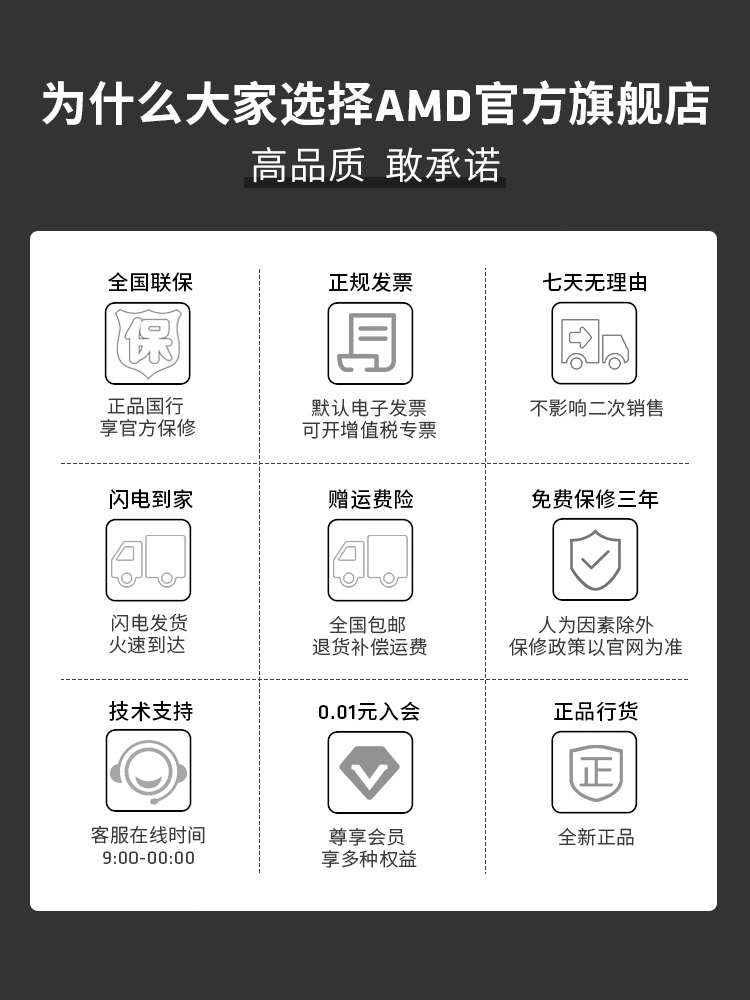 为什么大家选择AMD官方旗舰店

高品质 敢承诺

全国联保

保

正品国行
享官方保修

正规发票

默认电子发票
可开增值税专票

七天无理由

不影响二次销售

闪电到家

闪电发货
火速到达

赠运费险

全国包邮
退货补偿运费

免费保修三年

人为因素除外
保修政策以官网为准

技术支持

客服在线时间
9:00-00:00

0.01元入会

尊享会员
享多种权益

正品行货

正

全新正品