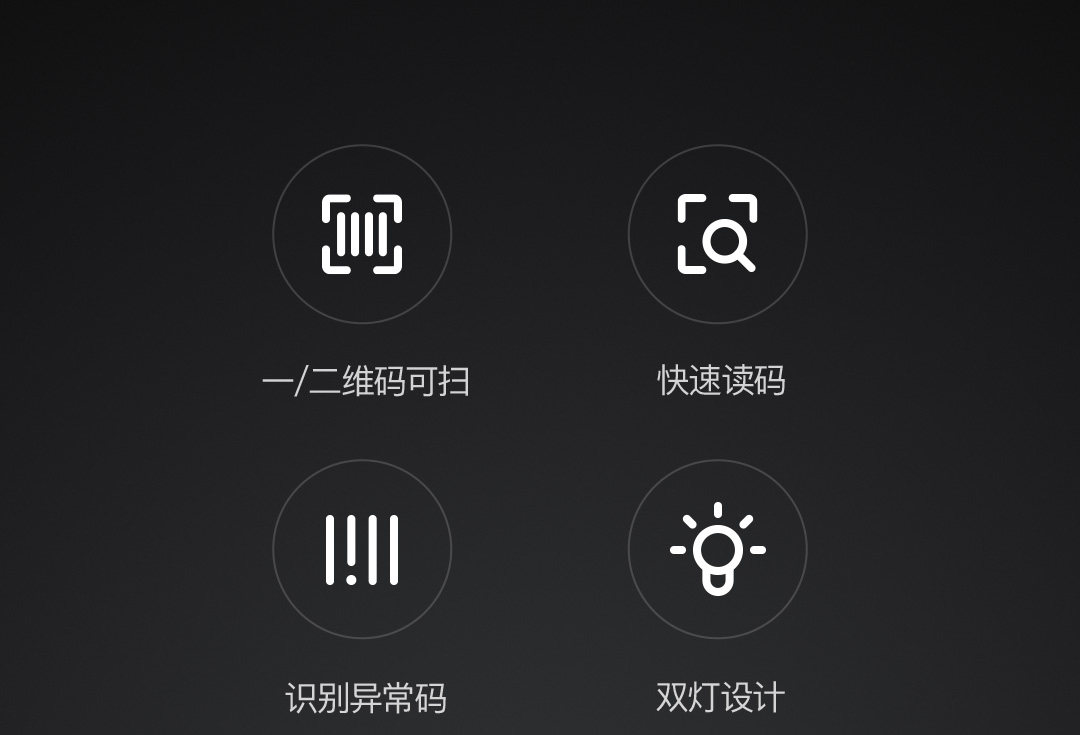 一/二维码可扫

快速读码

识别异常码

双灯设计