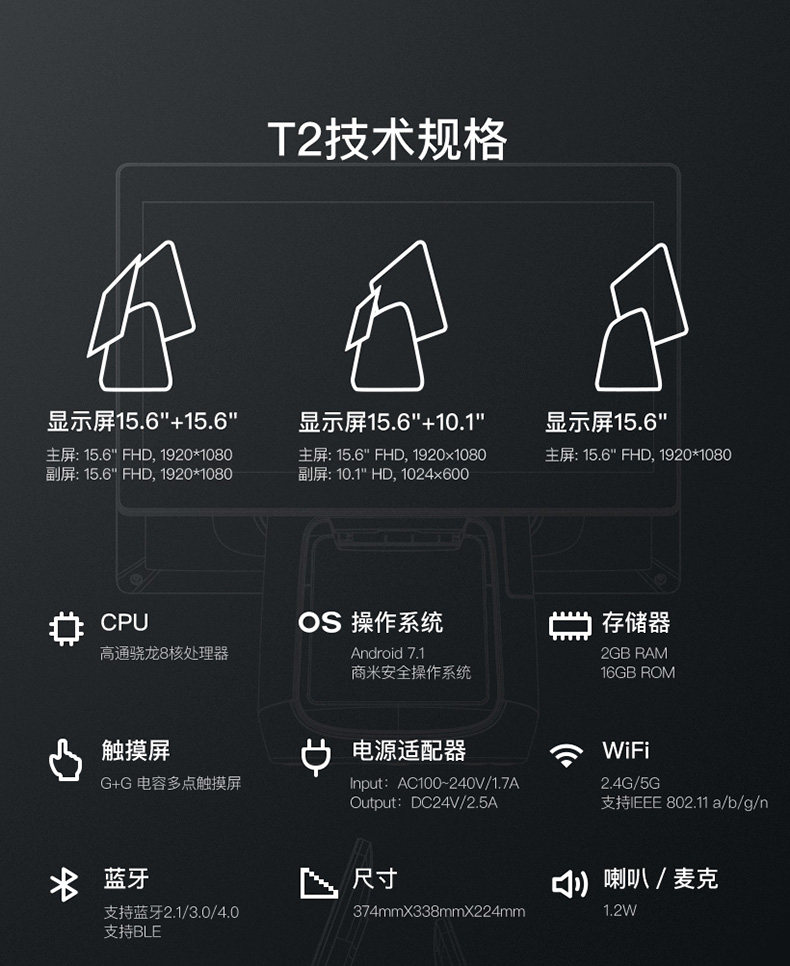 T2技术规格

显示屏15.6"+15.6"
主屏: 15.6" FHD, 1920*1080
副屏: 15.6" FHD, 1920*1080

显示屏15.6"+10.1"
主屏: 15.6" FHD, 1920×1080
副屏: 10.1" HD, 1024×600

显示屏15.6"
主屏: 15.6" FHD, 1920*1080

CPU
高通骁龙8核处理器

OS 操作系统
Android 7.1
商米安全操作系统

存储器
2GB RAM
16GB ROM

触摸屏
G+G 电容多点触摸屏

电源适配器
Input: AC100~240V/1.7A
Output: DC24V/2.5A

WiFi
2.4G/5G
支持IEEE 802.11 a/b/g/n

蓝牙
支持蓝牙2.1/3.0/4.0
支持BLE

尺寸
374mmX338mmX224mm

喇叭 / 麦克
1.2W