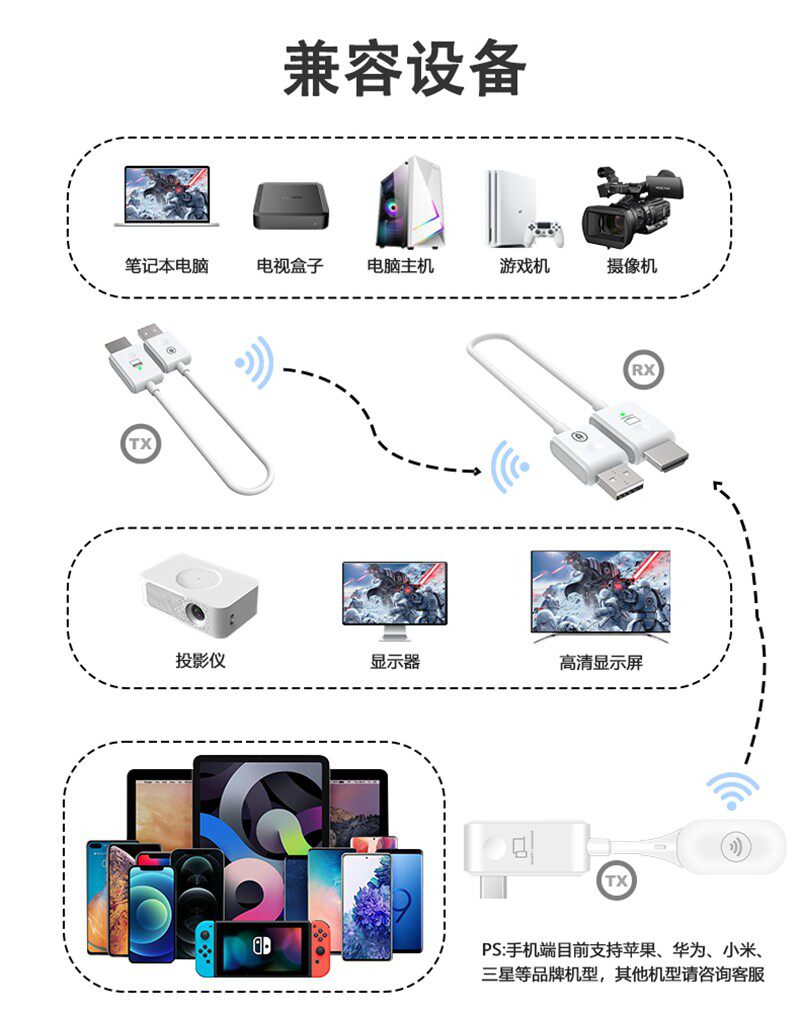 兼容设备

笔记本电脑 电视盒子 电脑主机 游戏机 摄像机

TX

RX

投影仪 显示器 高清显示屏

TX

PS:手机端目前支持苹果、华为、小米、三星等品牌机型，其他机型请咨询客服