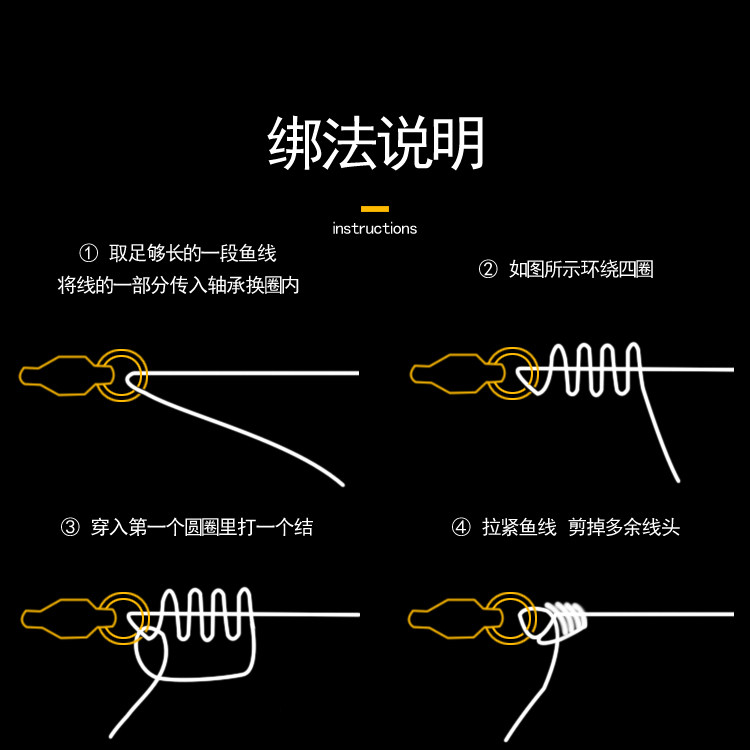 绑法说明

instructions

① 取足够长的一段鱼线
将线的一部分传入轴承换圈内

② 如图所示环绕四圈

③ 穿入第一个圆圈里打一个结

④ 拉紧鱼线 剪掉多余线头