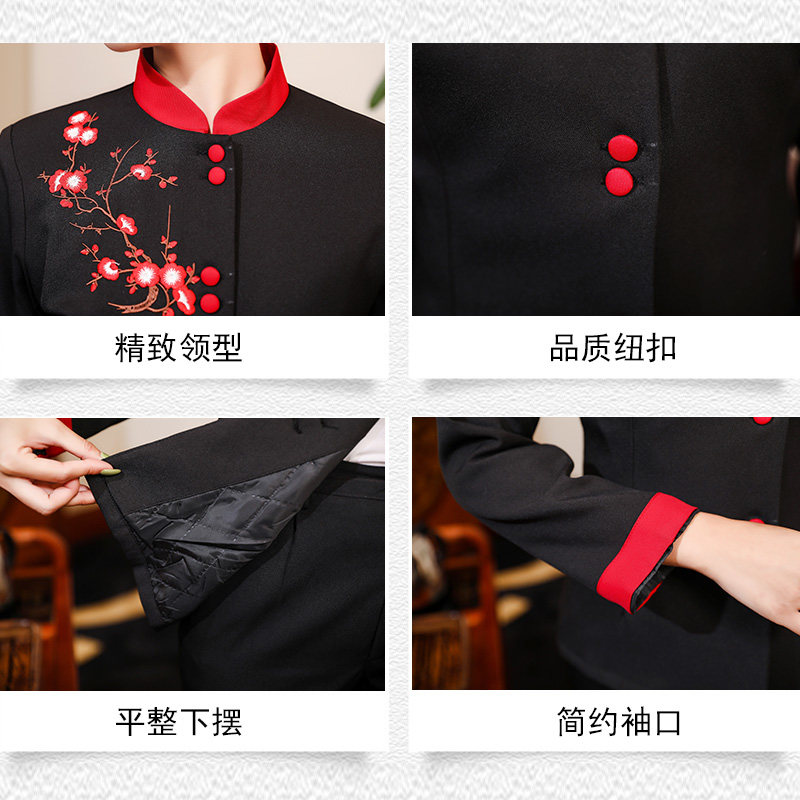 精致领型

品质纽扣

平整下摆

简约袖口