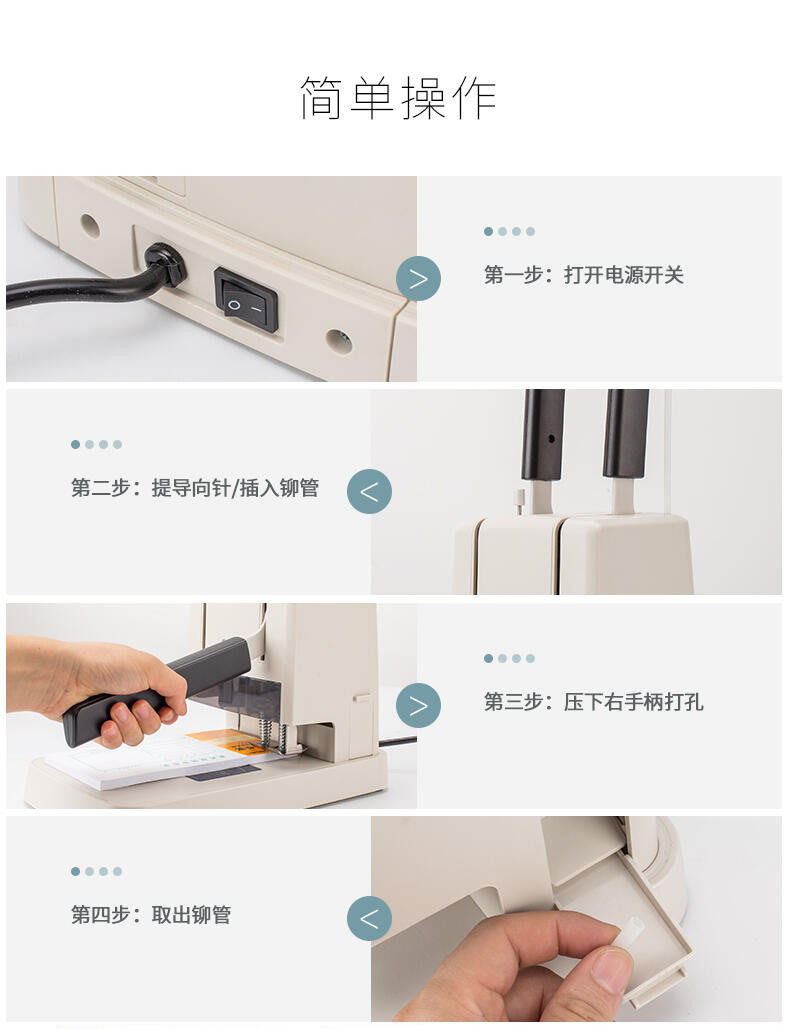 简单操作

第一步：打开电源开关

第二步：提导向针/插入铆管

第三步：压下右手柄打孔

第四步：取出铆管