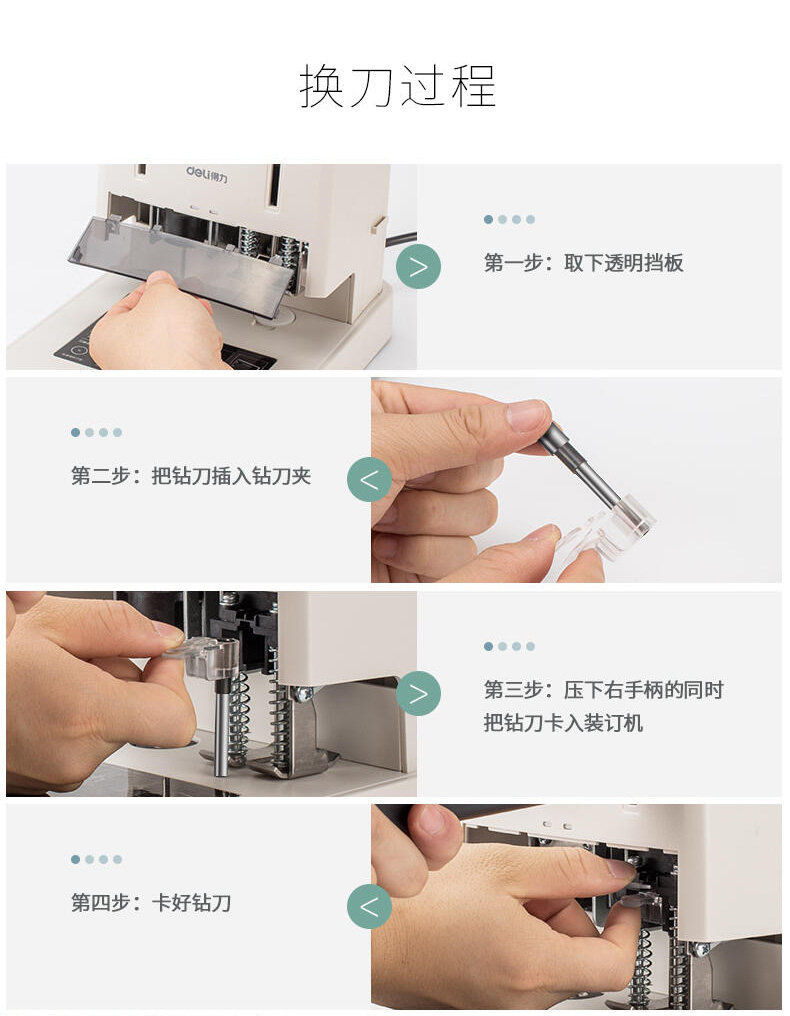 换刀过程

deli得力

第一步：取下透明挡板

第二步：把钻刀插入钻刀夹

第三步：压下右手柄的同时把钻刀卡入装订机

第四步：卡好钻刀