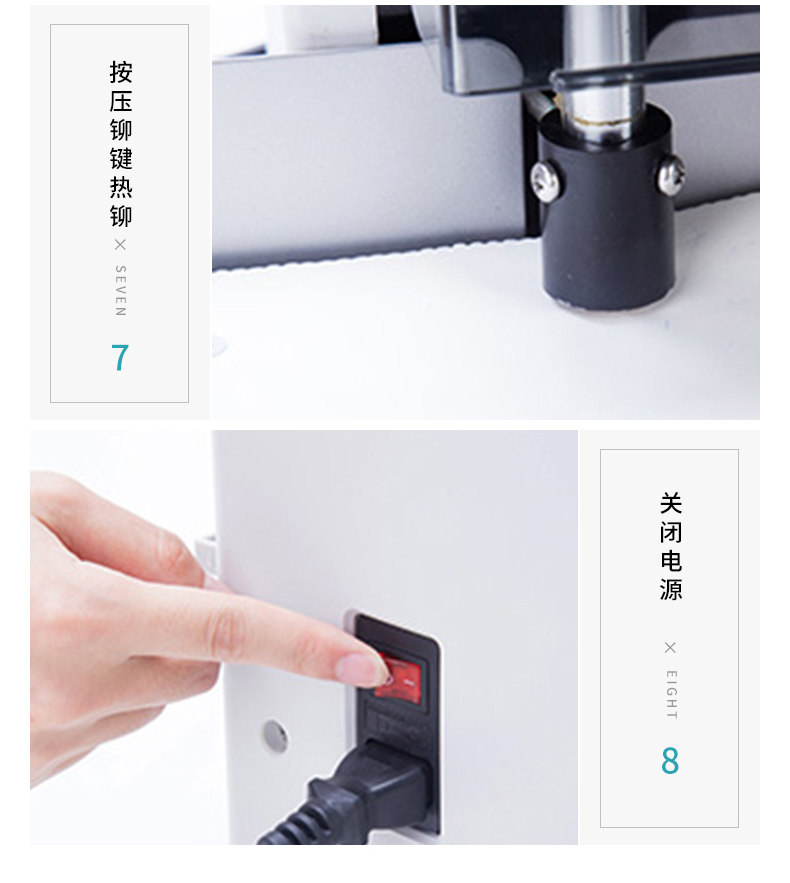 按压铆键热铆
×
SEVEN
7

关闭电源
×
EIGHT
8