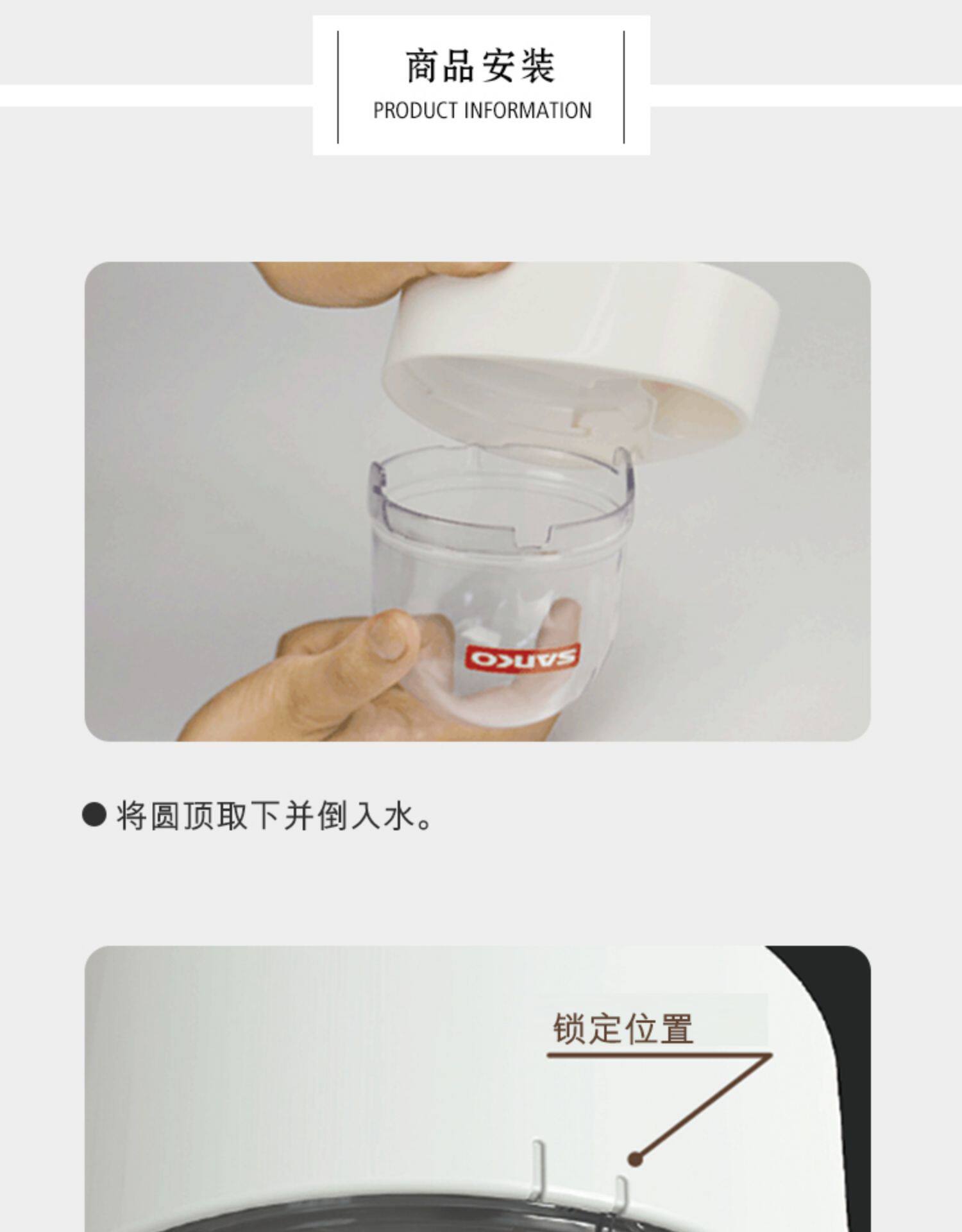 商品安装

PRODUCT INFORMATION

SANKO

● 将圆顶取下并倒入水。

锁定位置