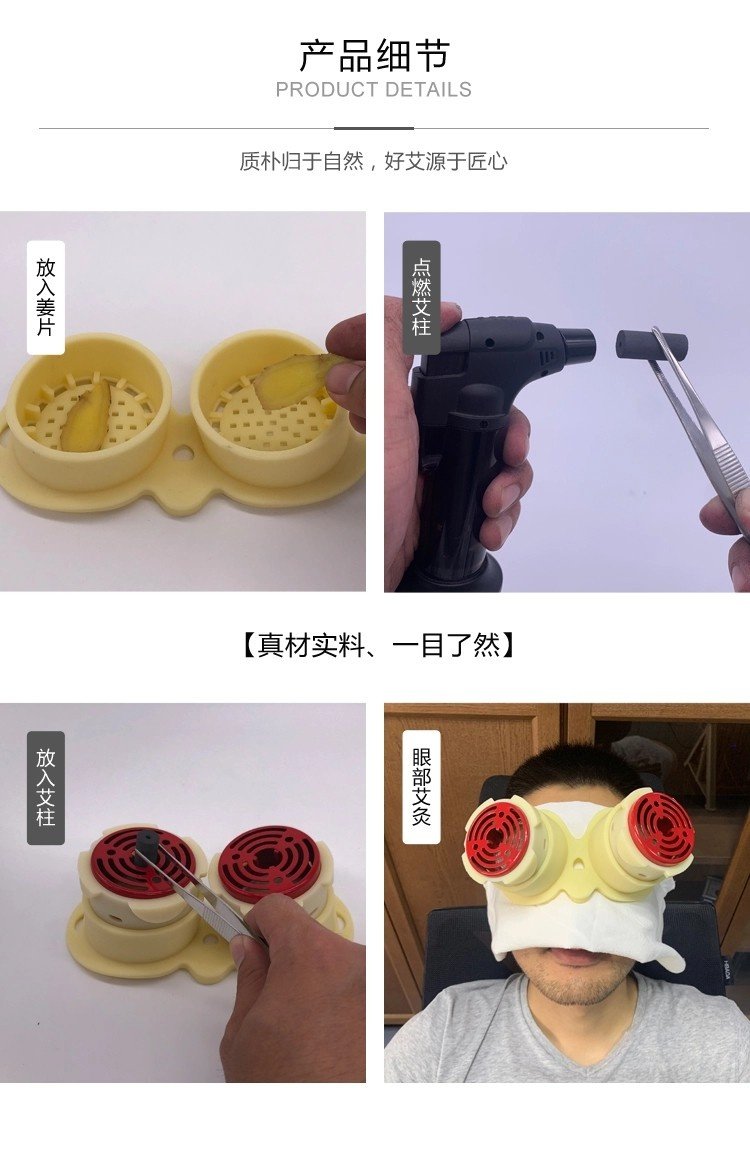 产品细节
PRODUCT DETAILS

质朴归于自然，好艾源于匠心

放入姜片

点燃艾柱

【真材实料、一目了然】

放入艾柱

眼部艾灸