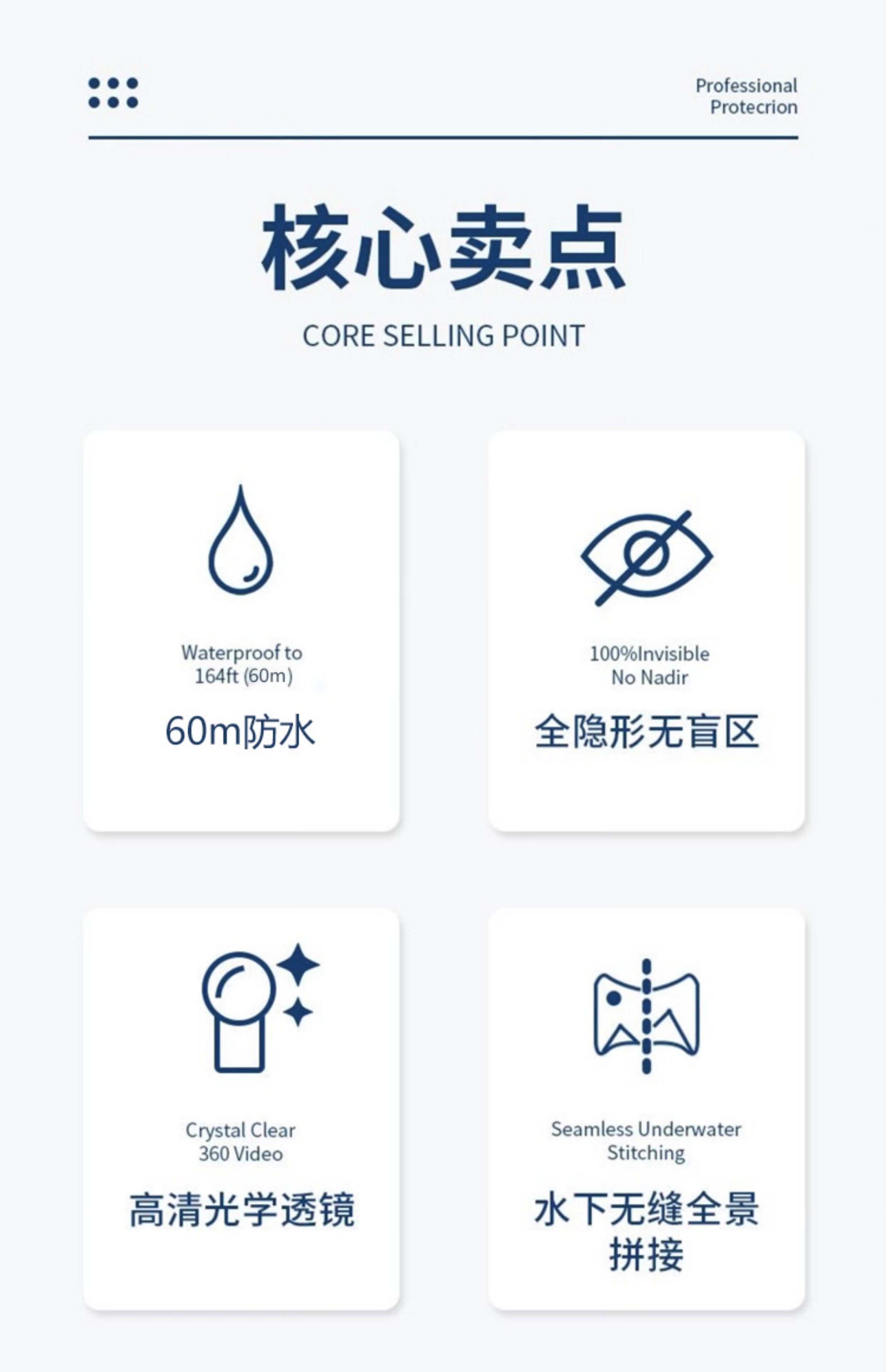 Professional
Protecrion

核心卖点

CORE SELLING POINT

Waterproof to
164ft (60m)

60m防水

100%Invisible
No Nadir

全隐形无盲区

Crystal Clear
360 Video

高清光学透镜

Seamless Underwater
Stitching

水下无缝全景
拼接