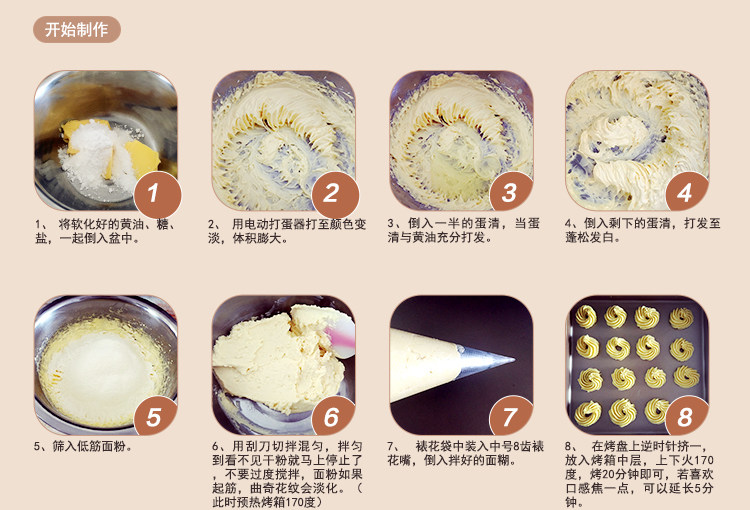 开始制作

1

1、 将软化好的黄油、糖、盐，一起倒入盆中。

2

2、 用电动打蛋器打至颜色变淡，体积膨大。

3

3、倒入一半的蛋清，当蛋清与黄油充分打发。

4

4、倒入剩下的蛋清，打发至蓬松发白。

5

5、筛入低筋面粉。

6

6、用刮刀切拌混匀，拌匀到看不见干粉就马上停止了，不要过度搅拌，面粉如果起筋，曲奇花纹会淡化。（此时预热烤箱170度）

7

7、 裱花袋中装入中号8齿裱花嘴，倒入拌好的面糊。

8

8、 在烤盘上逆时针挤一，放入烤箱中层，上下火170度，烤20分钟即可，若喜欢口感焦一点，可以延长5分钟。