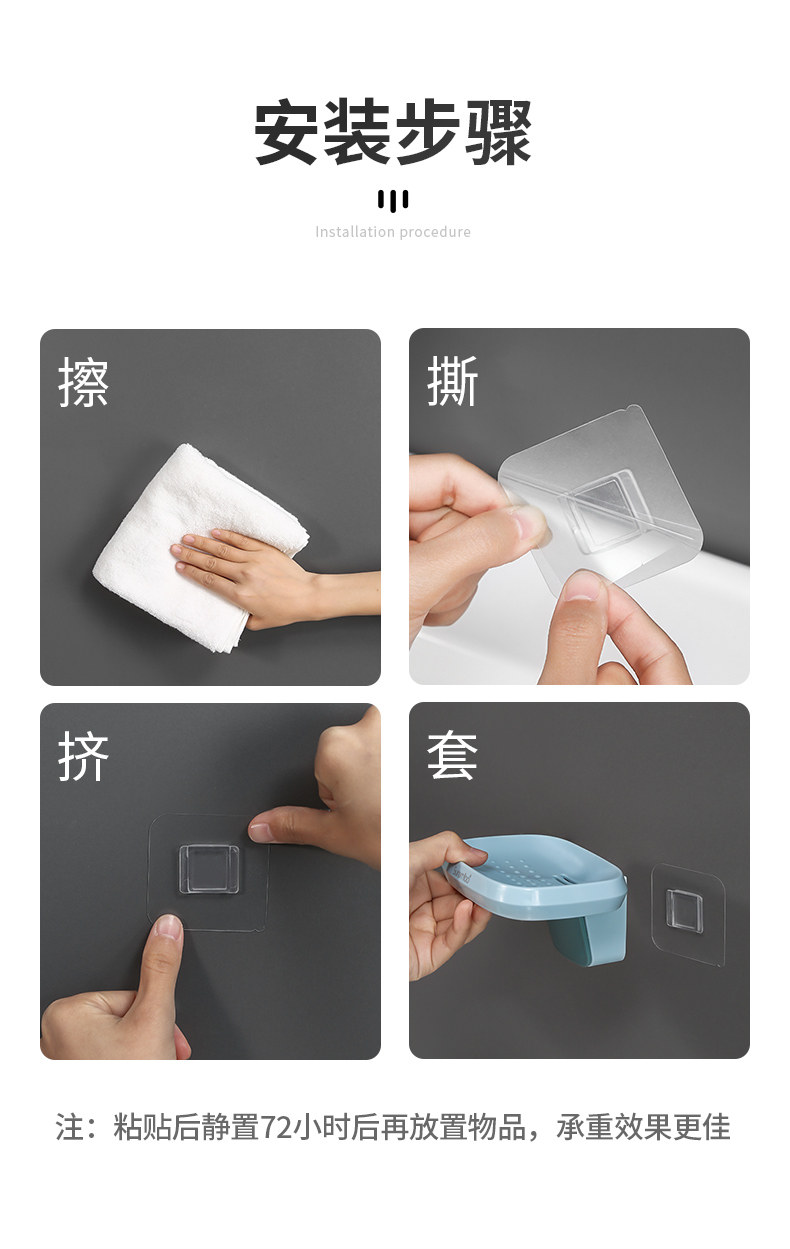 安装步骤

Installation procedure

擦

撕

挤

套

注：粘贴后静置72小时后再放置物品，承重效果更佳