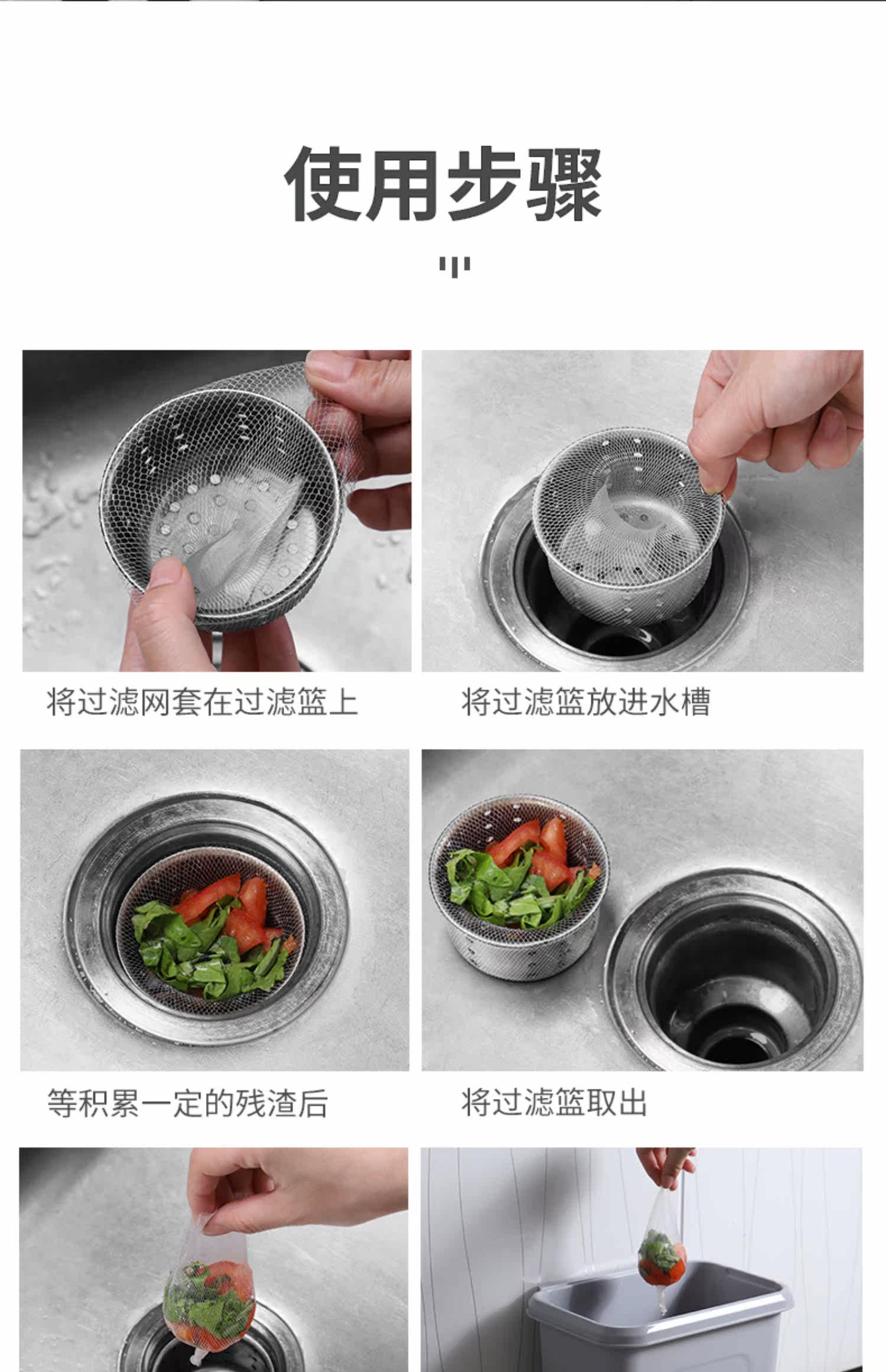 使用步骤

将过滤网套在过滤篮上

将过滤篮放进水槽

等积累一定的残渣后

将过滤篮取出