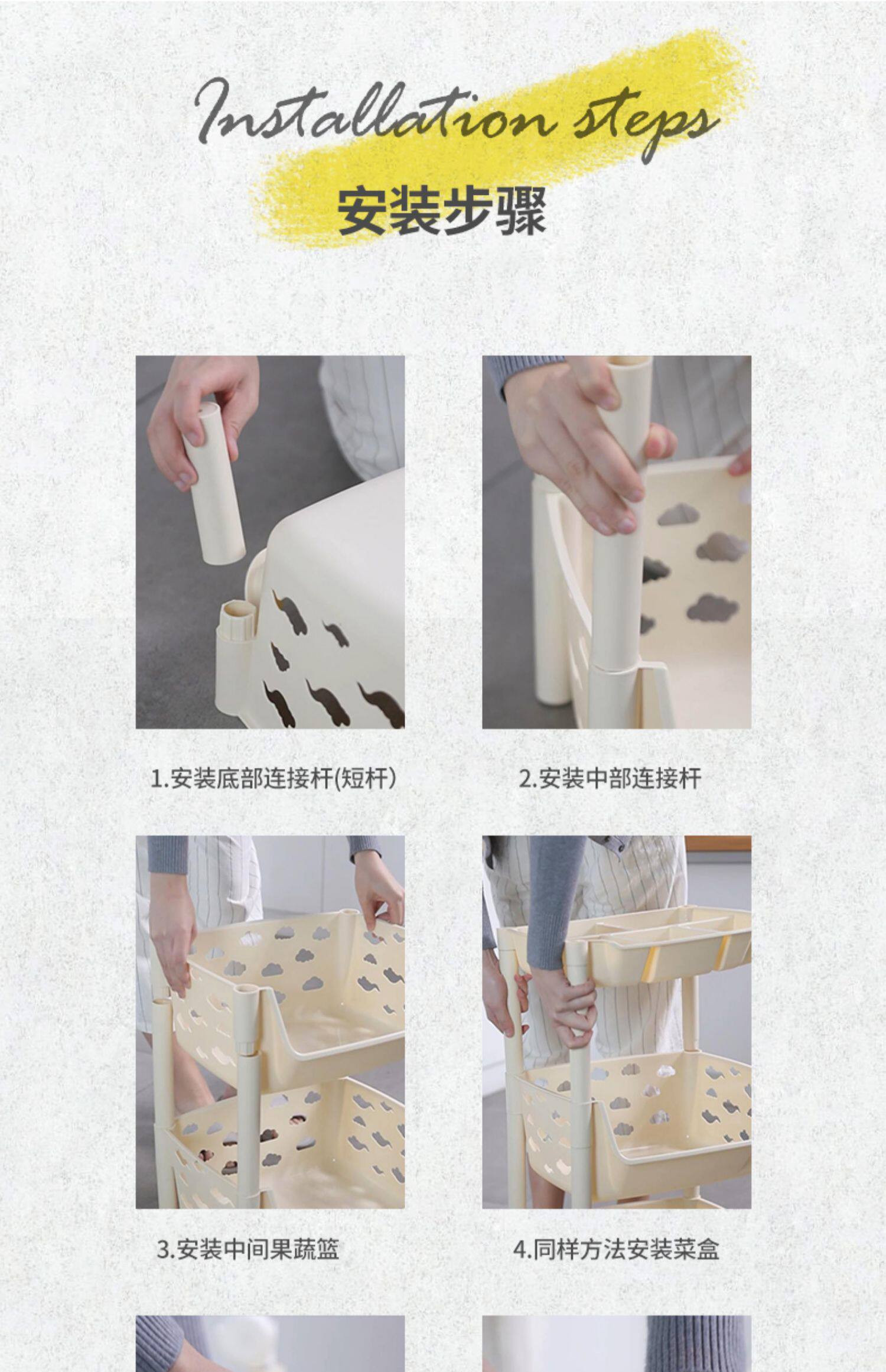 Installation steps

安装步骤

1.安装底部连接杆(短杆)

2.安装中部连接杆

3.安装中间果蔬篮

4.同样方法安装菜盒