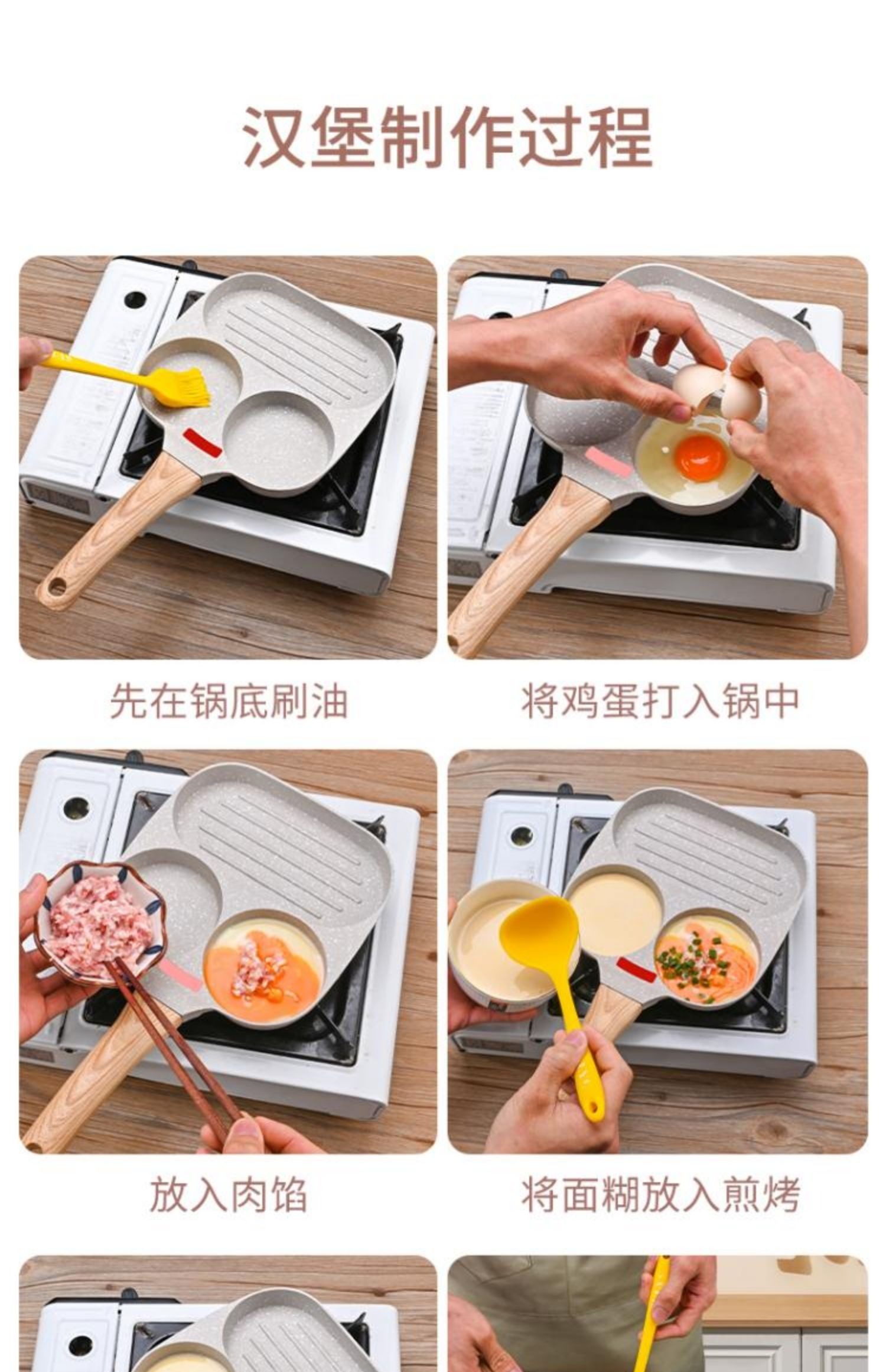 汉堡制作过程

先在锅底刷油

将鸡蛋打入锅中

放入肉馅

将面糊放入煎烤