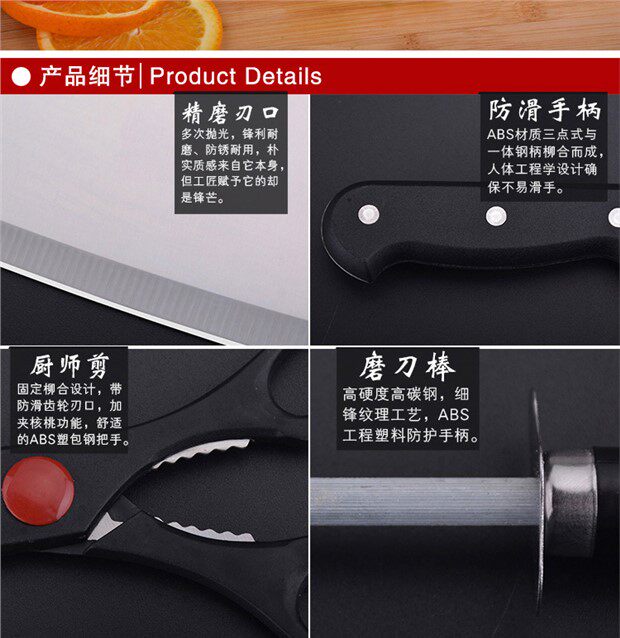 ● 产品细节 | Product Details

精磨刃口
多次抛光，锋利耐磨、防锈耐用，朴实质感来自它本身，但工匠赋予它的却是锋芒。

防滑手柄
ABS材质三点式与一体钢柄柳合而成，人体工程学设计确保不易滑手。

厨师剪
固定柳合设计，带防滑齿轮刃口，加夹核桃功能，舒适的ABS塑包钢把手。

磨刀棒
高硬度高碳钢，细锋纹理工艺，ABS工程塑料防护手柄。