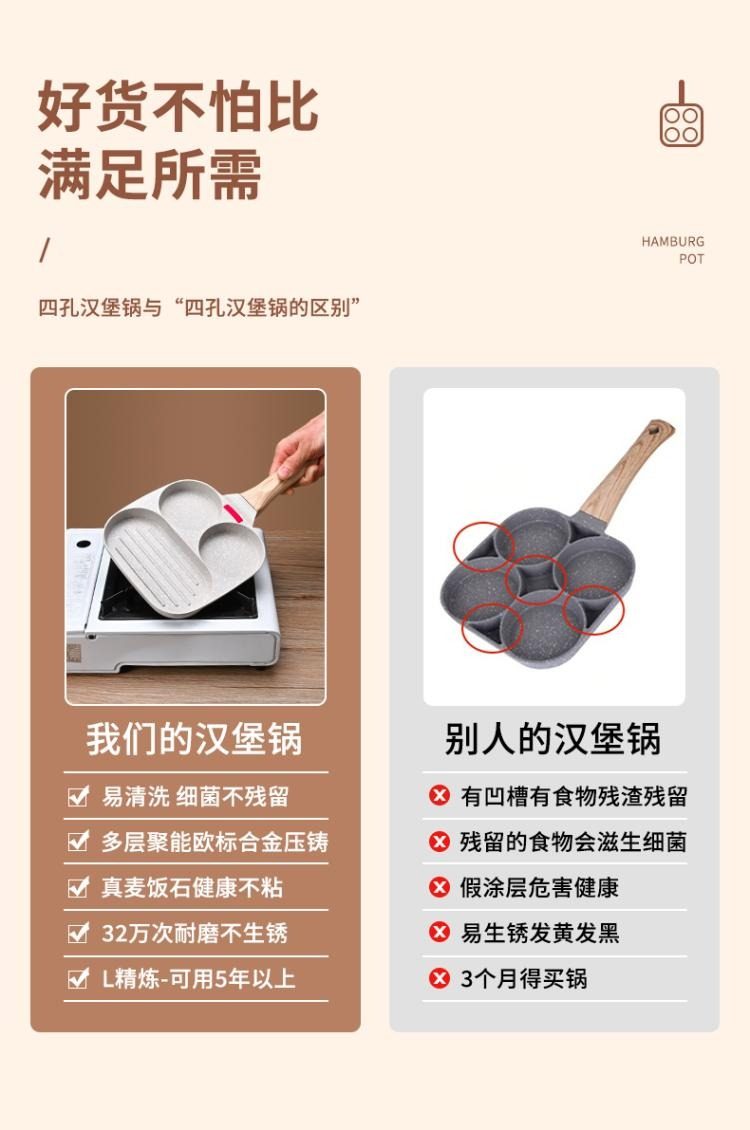 好货不怕比
满足所需

/

HAMBURG
POT

四孔汉堡锅与“四孔汉堡锅的区别”

我们的汉堡锅

易清洗 细菌不残留

多层聚能欧标合金压铸

真麦饭石健康不粘

32万次耐磨不生锈

L精炼-可用5年以上

别人的汉堡锅

有凹槽有食物残渣残留

残留的食物会滋生细菌

假涂层危害健康

易生锈发黄发黑

3个月得买锅