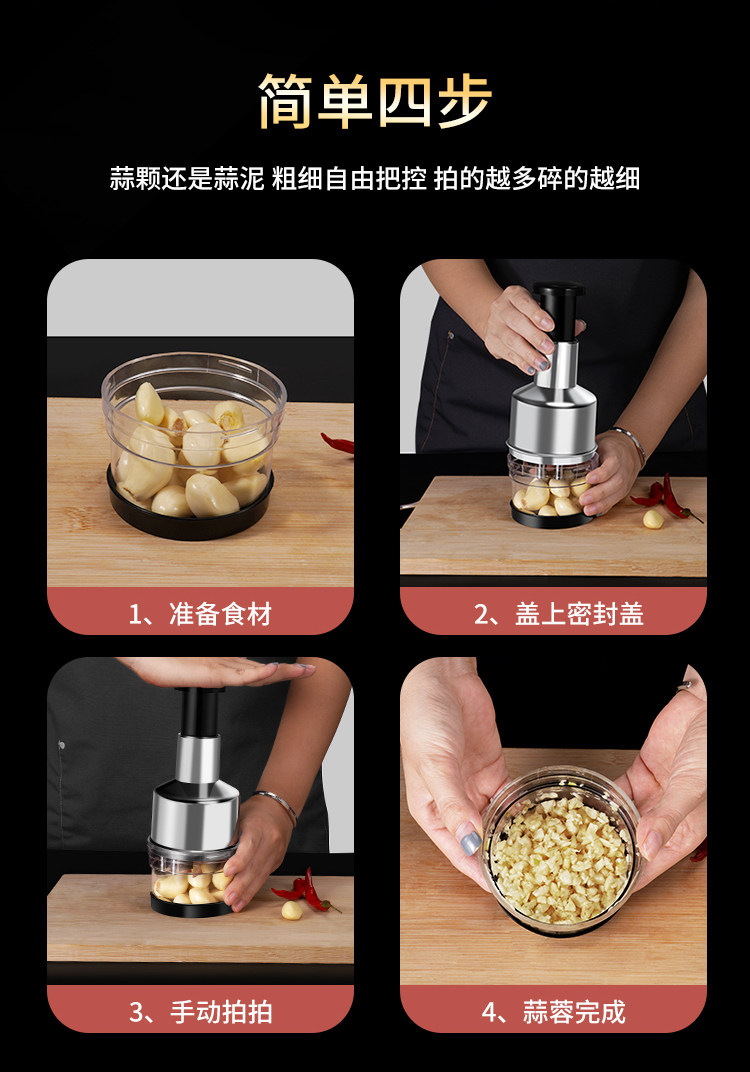 简单四步

蒜颗还是蒜泥 粗细自由把控 拍的越多碎的越细

1、准备食材

2、盖上密封盖

3、手动拍拍

4、蒜蓉完成